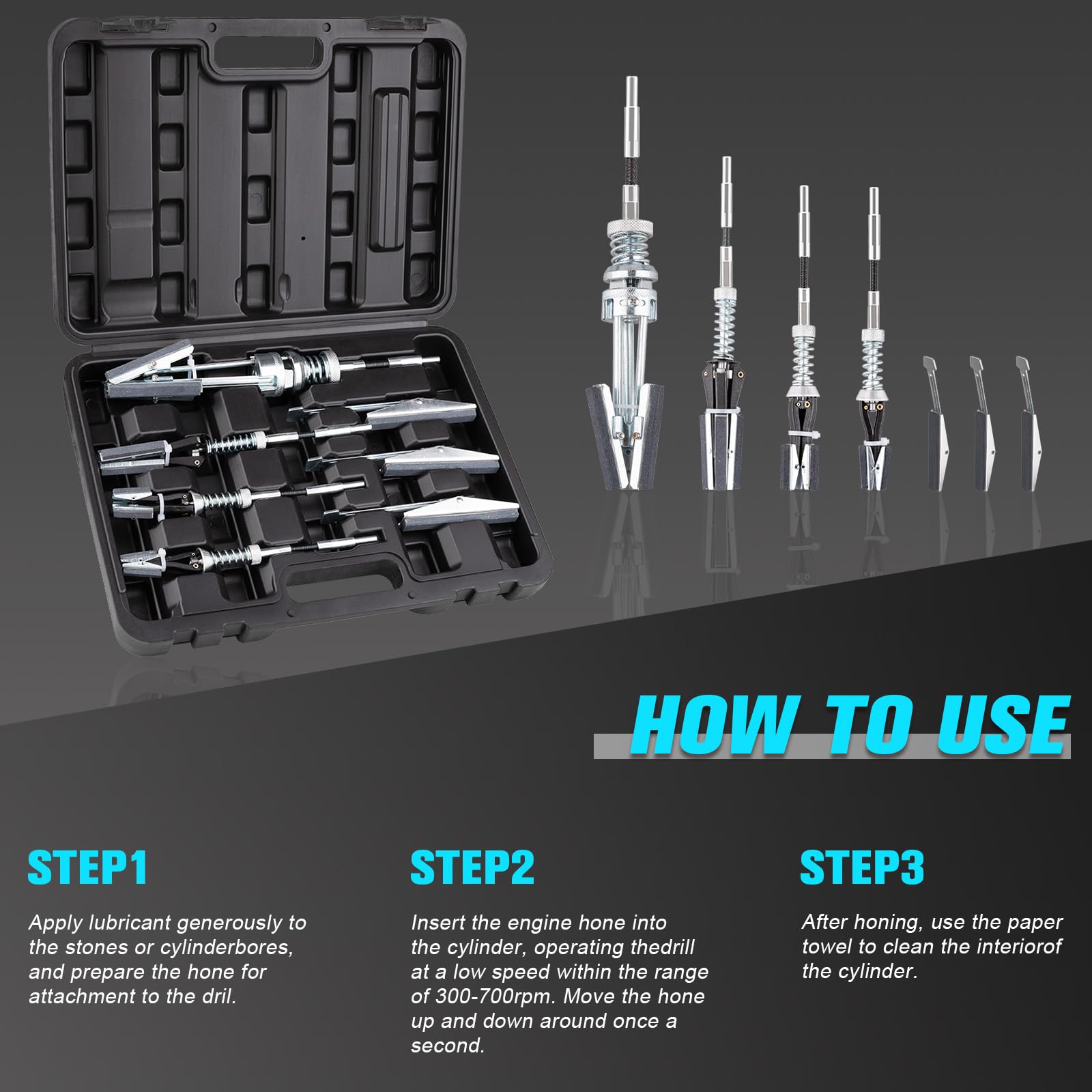 HOW TO USE

STEP1

Apply lubricant generously to the stones or cylinderbores, and prepare the hone for attachment to the dril.

STEP2

Insert the engine hone into the cylinder, operating thedrill at a low speed within the range of 300-700rpm. Move the hone up and down around once a second.

STEP3

After honing, use the paper towel to clean the interiorof the cylinder.