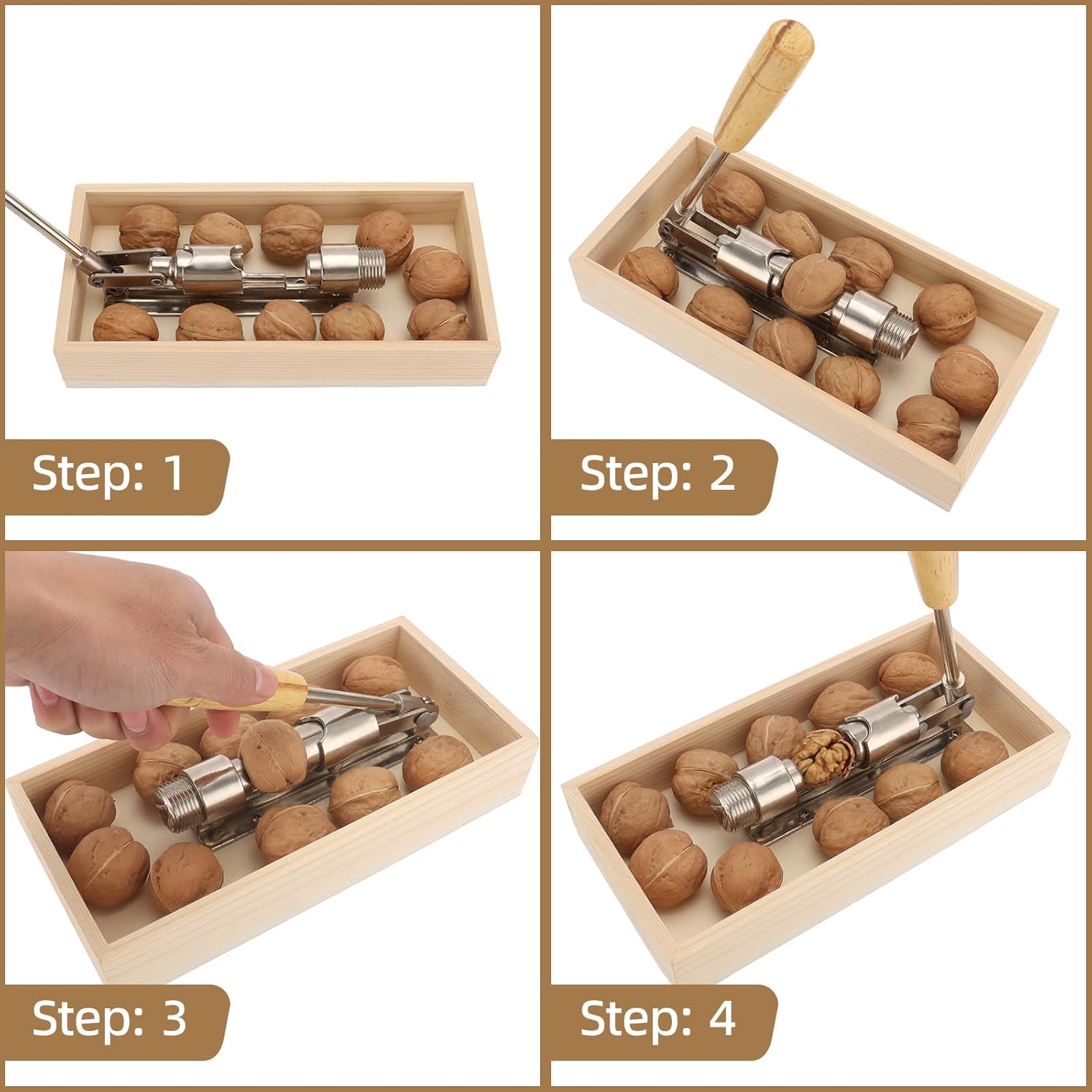 Step: 1

Step: 2

Step: 3

Step: 4