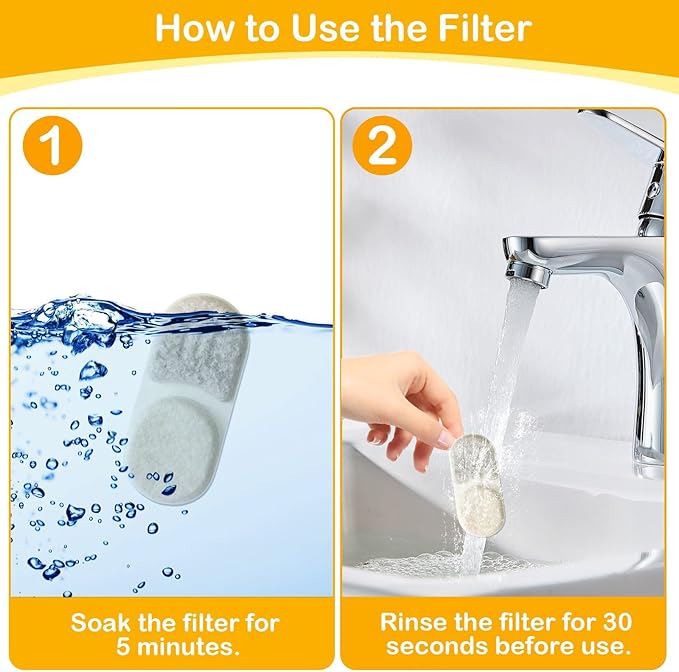 How to Use the Filter

1

Soak the filter for 5 minutes.

2

Rinse the filter for 30 seconds before use.