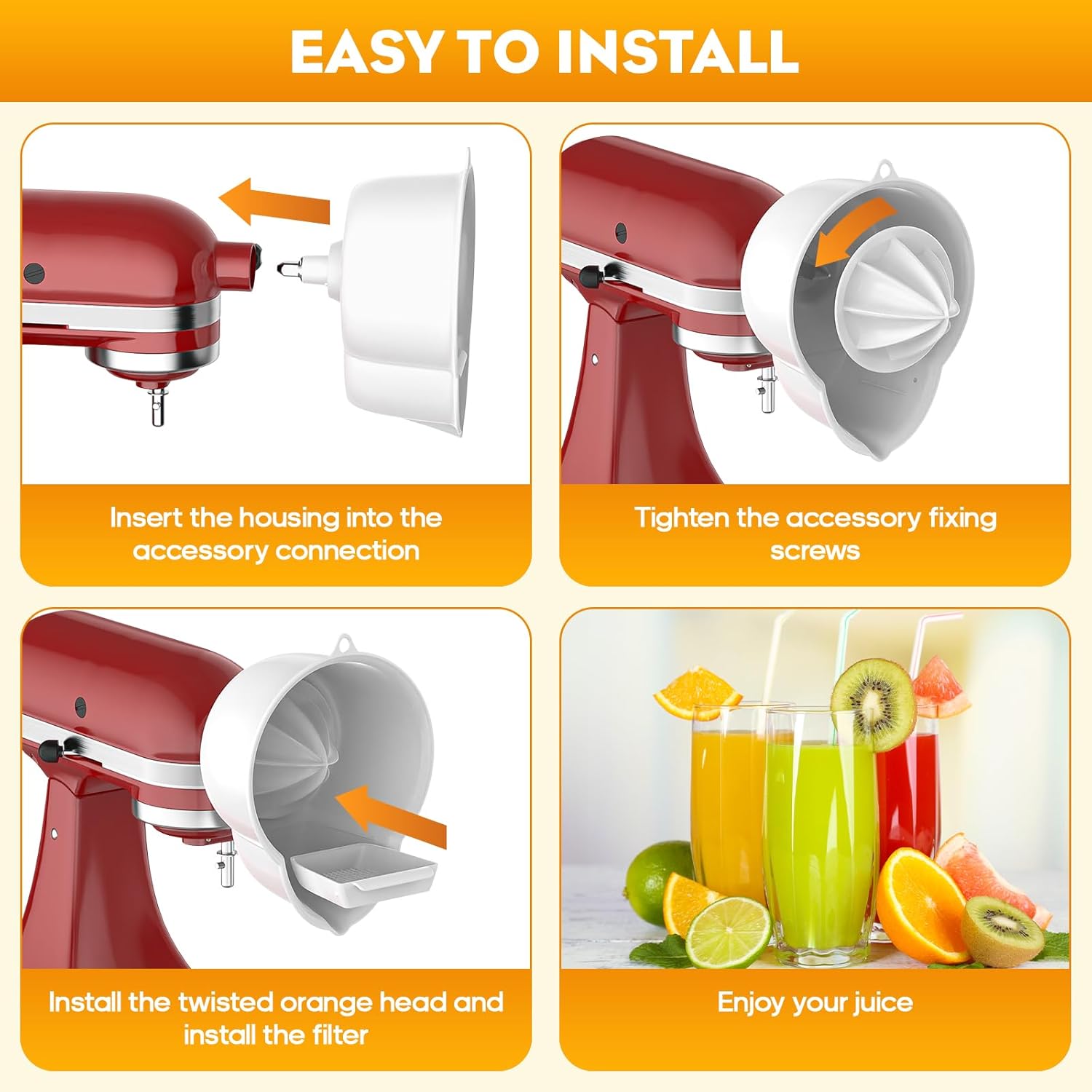 EASY TO INSTALL

Insert the housing into the accessory connection

Tighten the accessory fixing screws

Install the twisted orange head and install the filter

Enjoy your juice