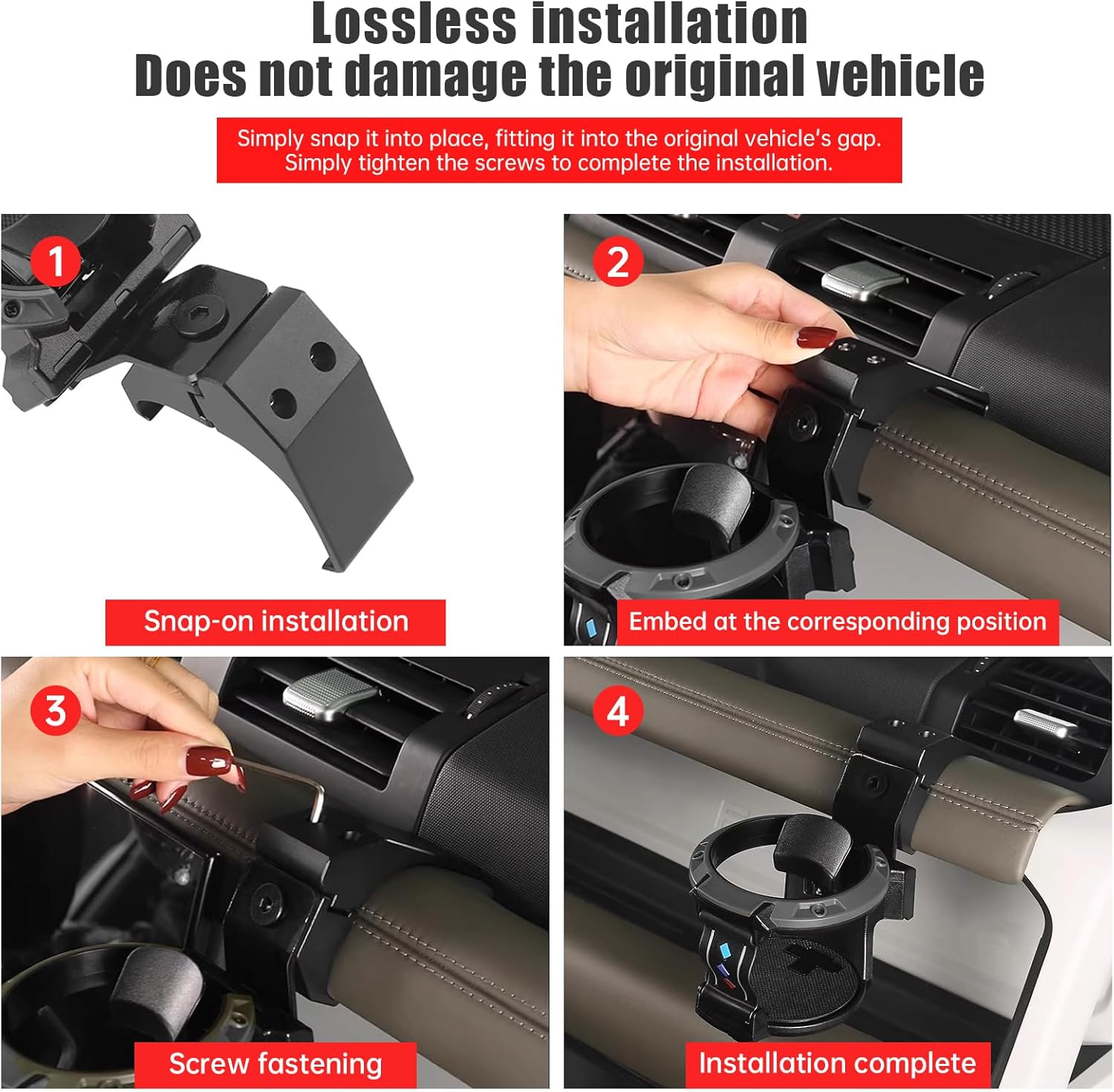 Lossless installation
Does not damage the original vehicle

Simply snap it into place, fitting it into the original vehicle's gap. Simply tighten the screws to complete the installation.

1

Snap-on installation

2

Embed at the corresponding position

3

Screw fastening

4

Installation complete