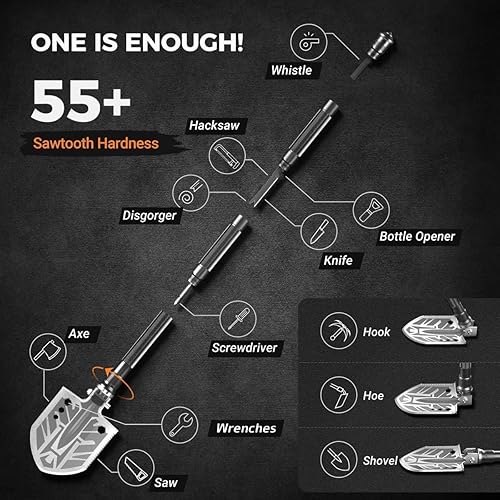 ONE IS ENOUGH!

55+

Sawtooth Hardness

Whistle

Hacksaw

Disgorger

Bottle Opener

Knife

Screwdriver

Axe

Wrenches

Saw

Hook

Hoe

Shovel