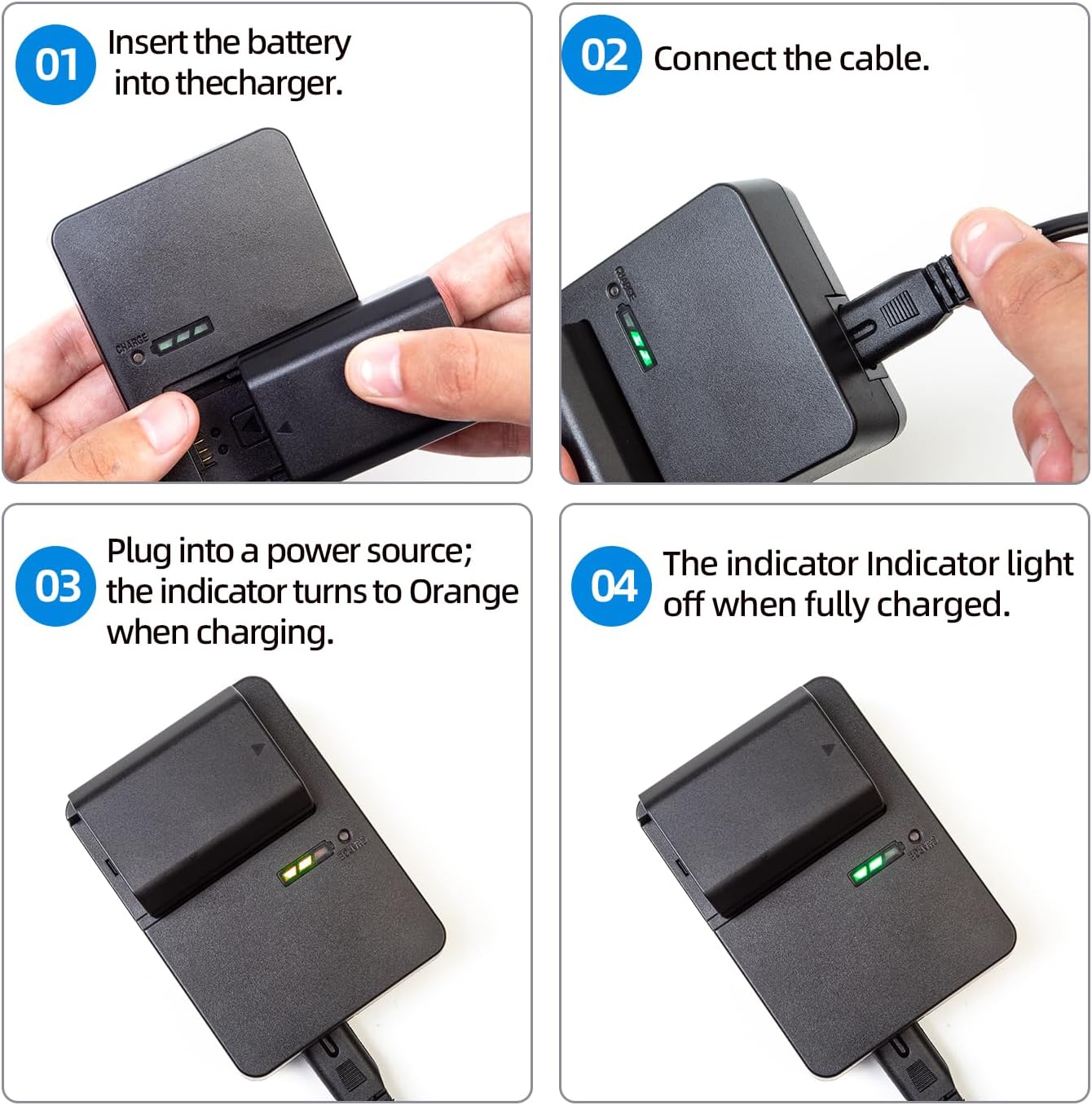 01 Insert the battery into thecharger.

CHARGE

02 Connect the cable.

CHARGE

03 Plug into a power source; the indicator turns to Orange when charging.

CHARGE

04 The indicator Indicator light off when fully charged.

CHARGE