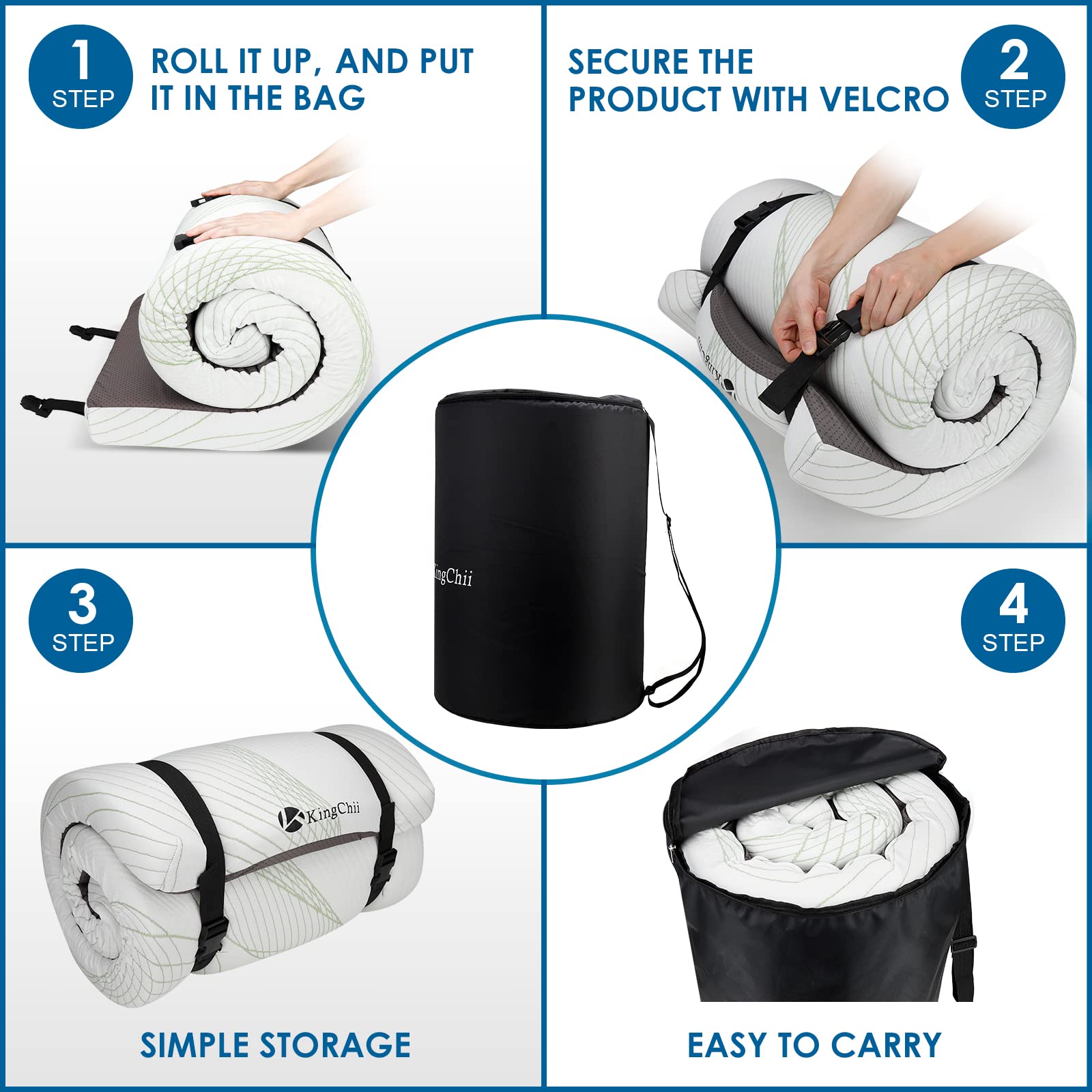 1 STEP

ROLL IT UP, AND PUT IT IN THE BAG

SECURE THE PRODUCT WITH VELCRO

2 STEP

KingChii

KingChii

3 STEP

4 STEP

KingChii

SIMPLE STORAGE

EASY TO CARRY