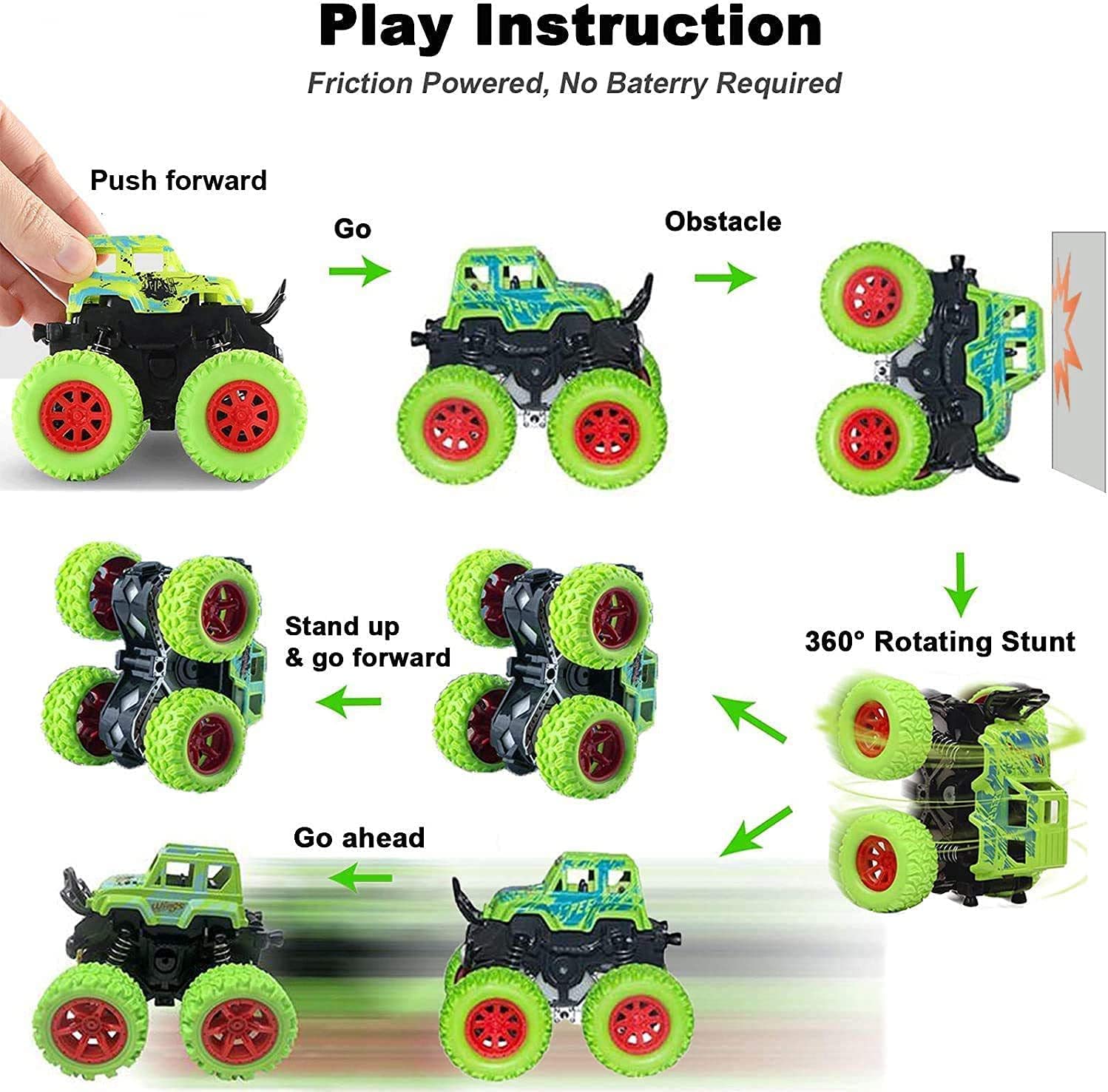 Play Instruction

Friction Powered, No Baterry Required

Push forward

Go

Obstacle

360° Rotating Stunt

Stand up & go forward

Go ahead