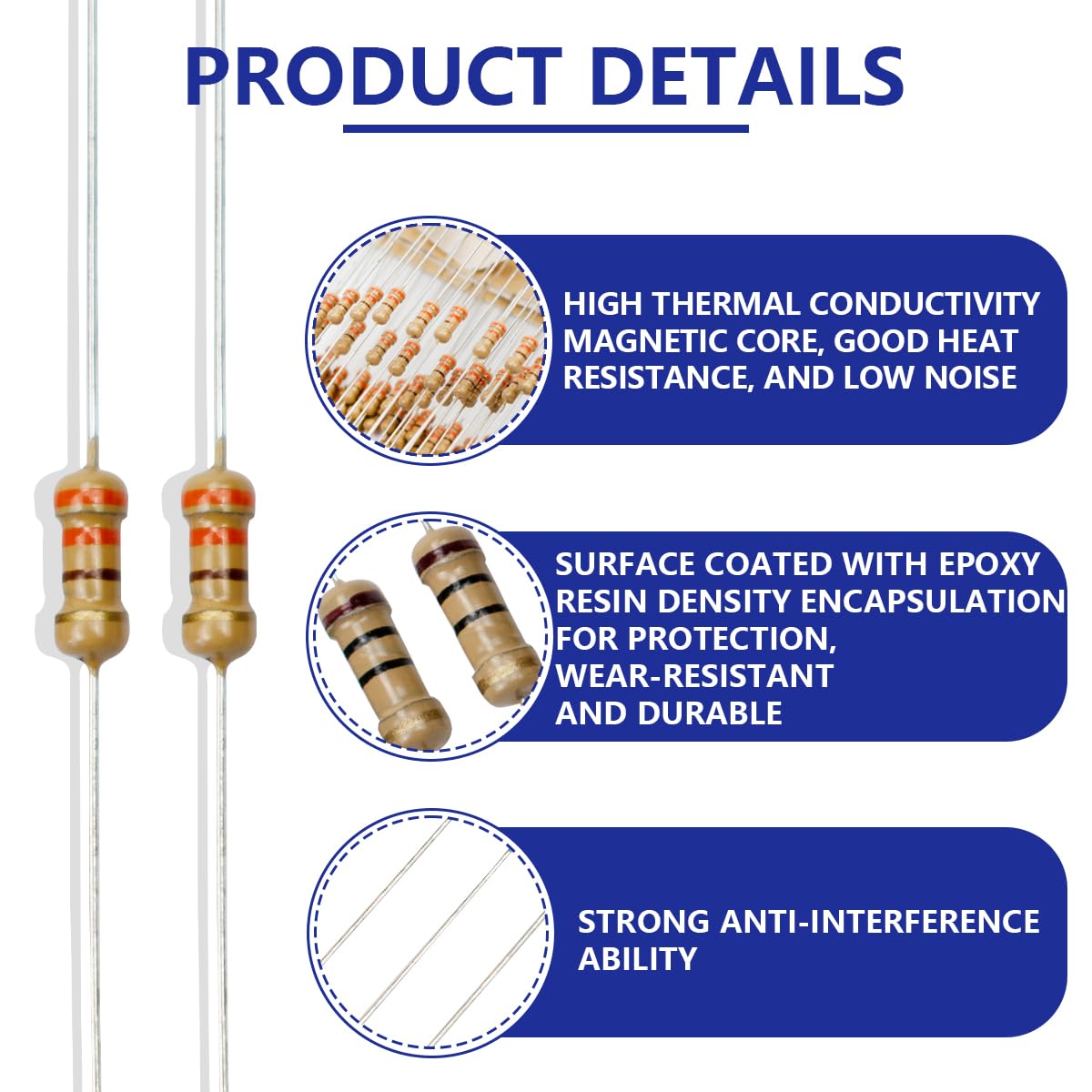 PRODUCT DETAILS

HIGH THERMAL CONDUCTIVITY MAGNETIC CORE, GOOD HEAT RESISTANCE, AND LOW NOISE

SURFACE COATED WITH EPOXY RESIN DENSITY ENCAPSULATION FOR PROTECTION, WEAR-RESISTANT AND DURABLE

STRONG ANTI-INTERFERENCE ABILITY