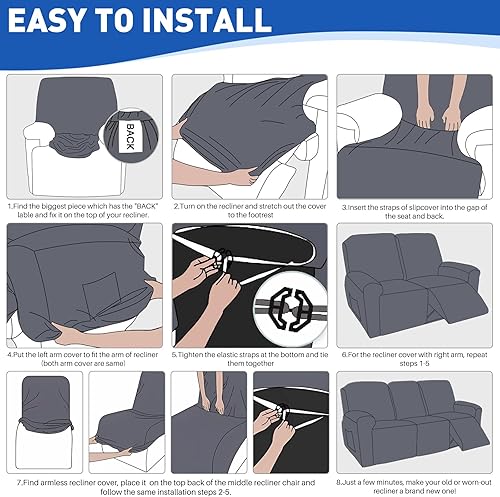 EASY TO INSTALL

BACK

1.Find the biggest piece which has the "BACK" lable and fix it on the top of your recliner.

2.Turn on the recliner and stretch out the cover to the footrest

3.Insert the straps of slipcover into the gap of the seat and back.

4.Put the left arm cover to fit the arm of recliner (both arm cover are same)

5.Tighten the elastic straps at the bottom and tie them together

6.For the recliner cover with right arm, repeat steps 1-5

7.Find armless recliner cover, place it on the top back of the middle recliner chair and follow the same installation steps 2-5.

8.Just a few minutes, make your old or worn-out recliner a brand new one!