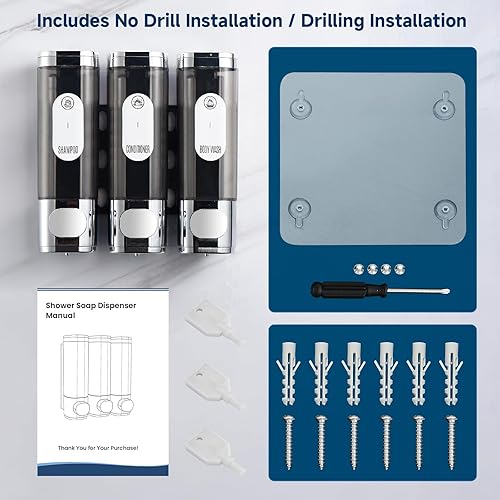 Includes No Drill Installation / Drilling Installation

SHAMPOO

CONDITIONER

BODY WASH

Shower Soap Dispenser Manual

Thank You for Your Purchase!