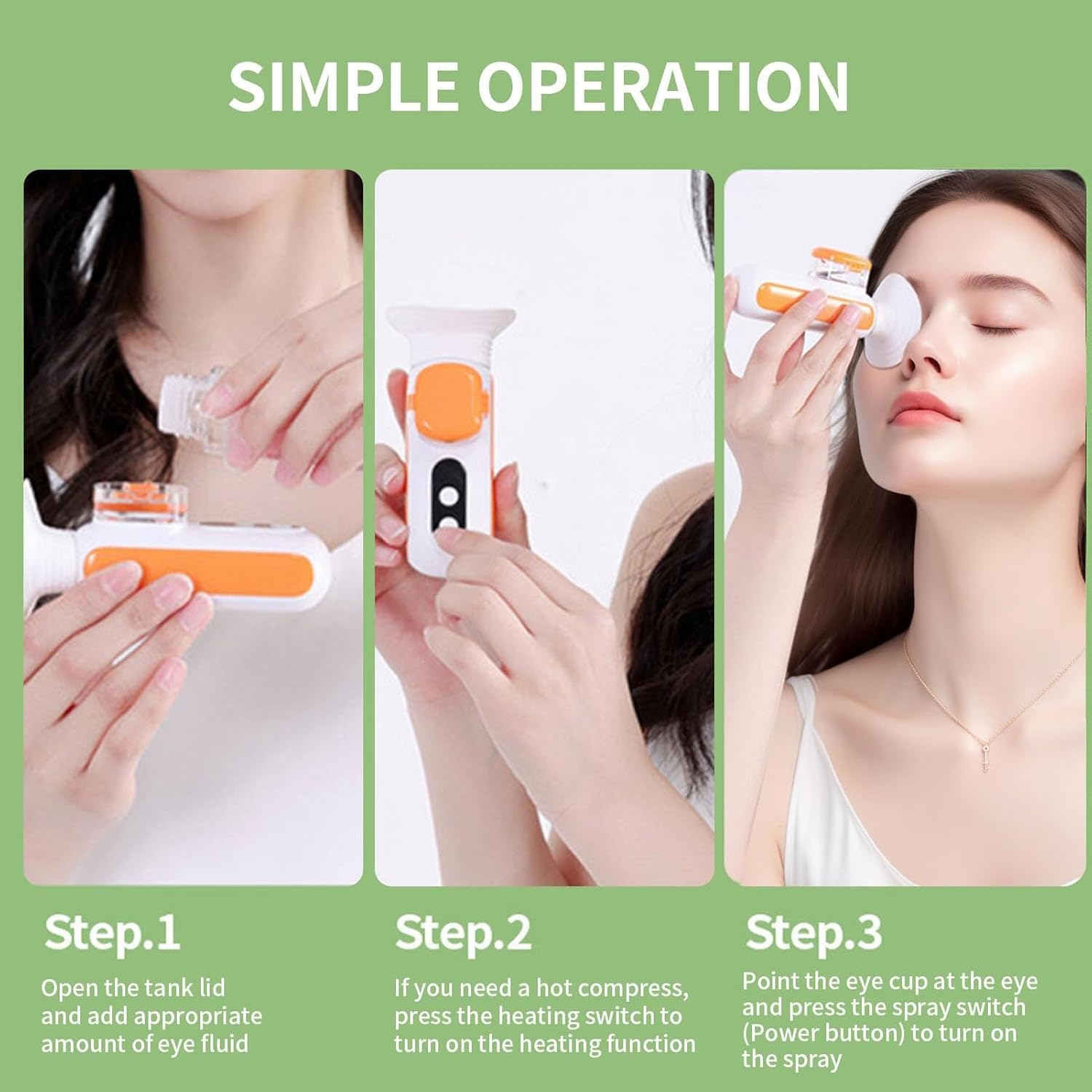 SIMPLE OPERATION

Step.1

Open the tank lid and add appropriate amount of eye fluid

Step.2

If you need a hot compress, press the heating switch to turn on the heating function

Step.3

Point the eye cup at the eye and press the spray switch (Power button) to turn on the spray