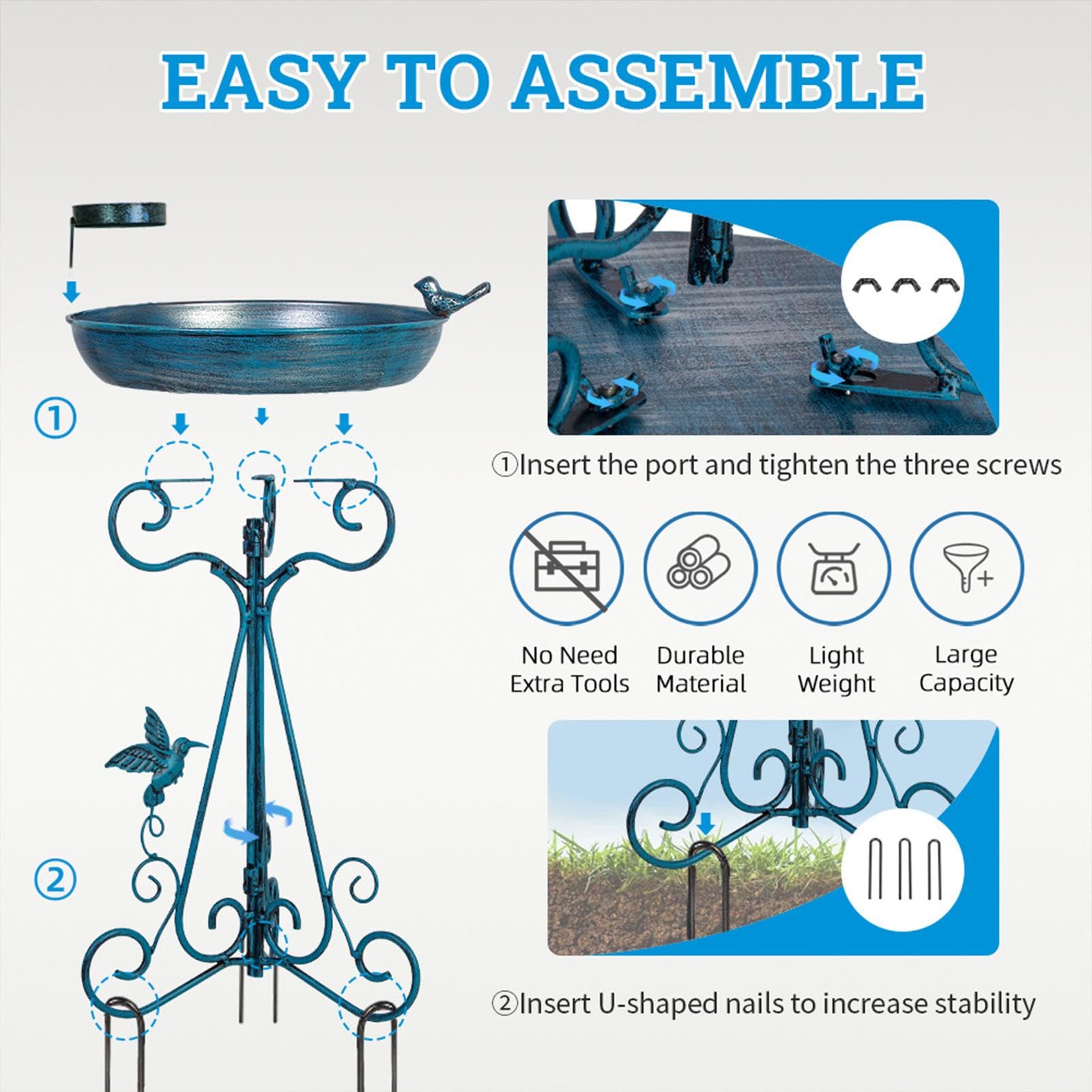 EASY TO ASSEMBLE

①

②

①Insert the port and tighten the three screws

No Need Extra Tools

Durable Material

Light Weight

Large Capacity

②Insert U-shaped nails to increase stability