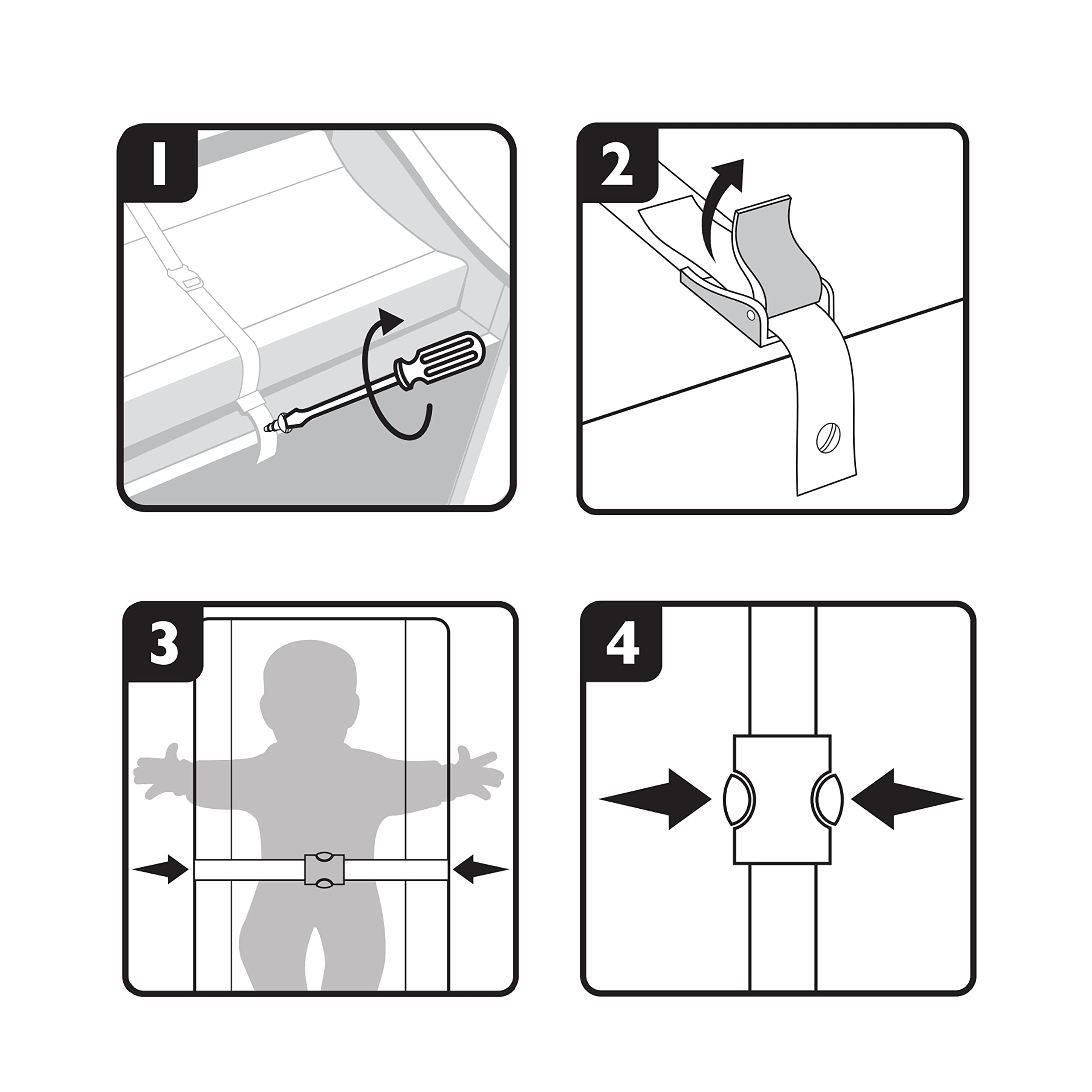 1

2

3

4