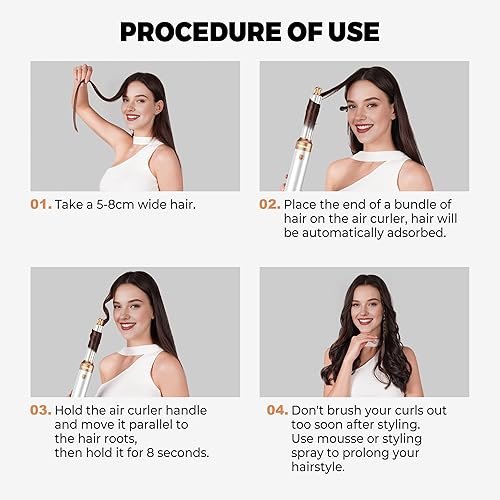 PROCEDURE OF USE

01. Take a 5-8cm wide hair.

02. Place the end of a bundle of hair on the air curler, hair will be automatically adsorbed.

03. Hold the air curler handle and move it parallel to the hair roots,
then hold it for 8 seconds.

04. Don't brush your curls out too soon after styling.
Use mousse or styling spray to prolong your hairstyle.