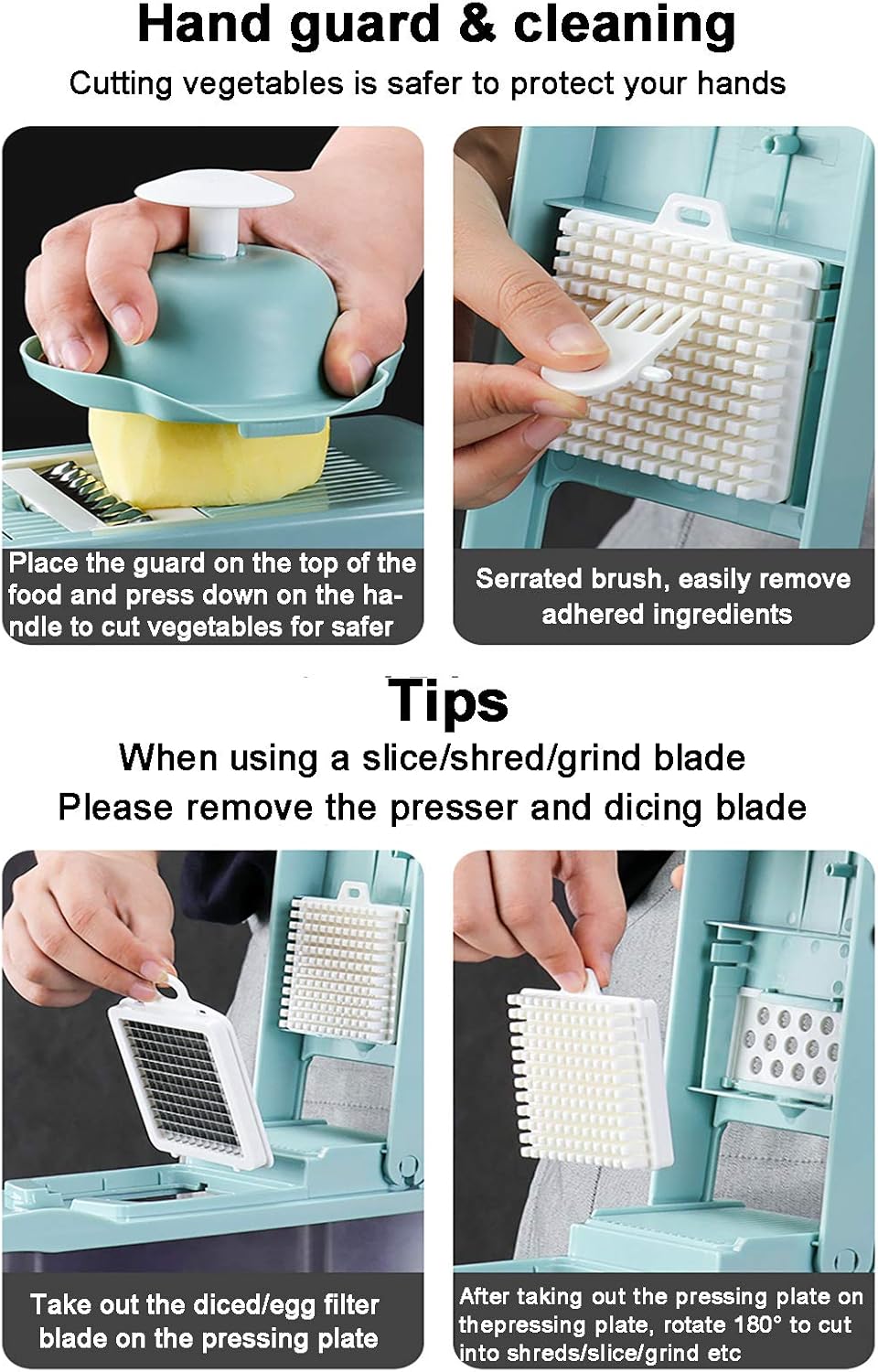 Hand guard & cleaning
Cutting vegetables is safer to protect your hands

Place the guard on the top of the food and press down on the handle to cut vegetables for safer

Serrated brush, easily remove adhered ingredients

Tips
When using a slice/shred/grind blade
Please remove the presser and dicing blade

Take out the diced/egg filter blade on the pressing plate

After taking out the pressing plate on thepressing plate, rotate 180° to cut into shreds/slice/grind etc