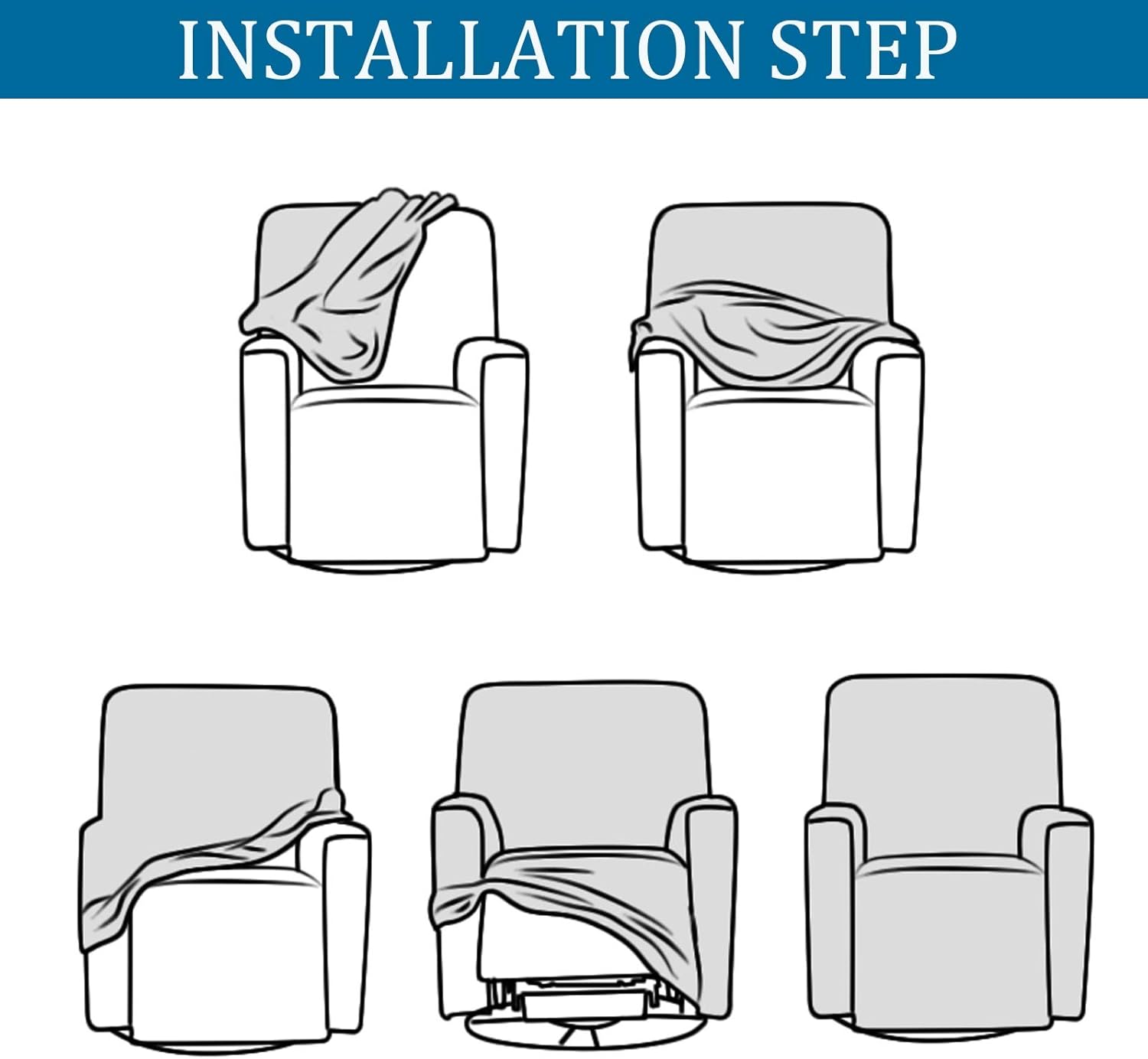 INSTALLATION STEP