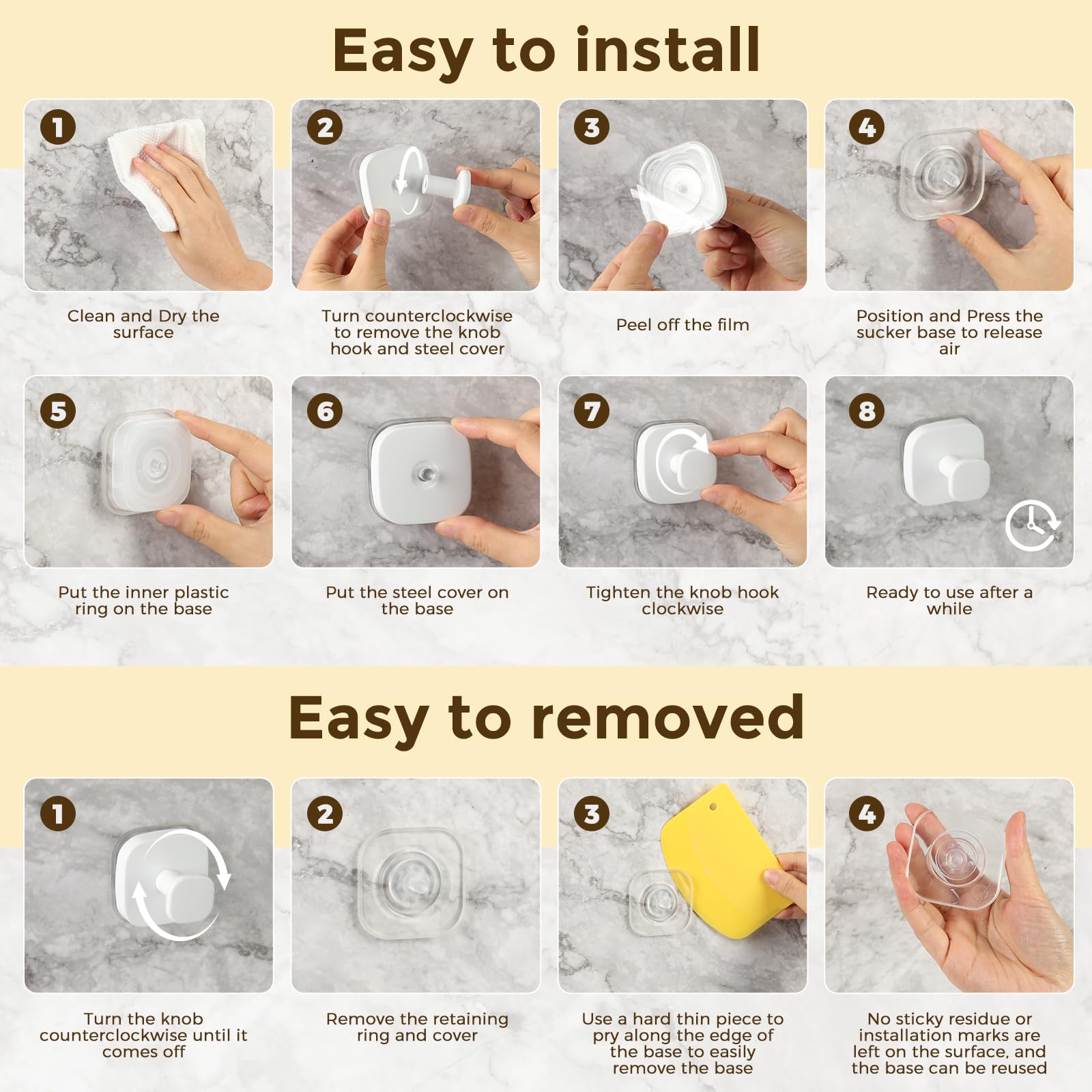 Easy to install

1
Clean and Dry the surface

2
Turn counterclockwise to remove the knob hook and steel cover

3
Peel off the film

4
Position and Press the sucker base to release air

5
Put the inner plastic ring on the base

6
Put the steel cover on the base

7
Tighten the knob hook clockwise

8
Ready to use after a while

Easy to removed

1
Turn the knob counterclockwise until it comes off

2
Remove the retaining ring and cover

3
Use a hard thin piece to pry along the edge of the base to easily remove the base

4
No sticky residue or installation marks are left on the surface, and the base can be reused