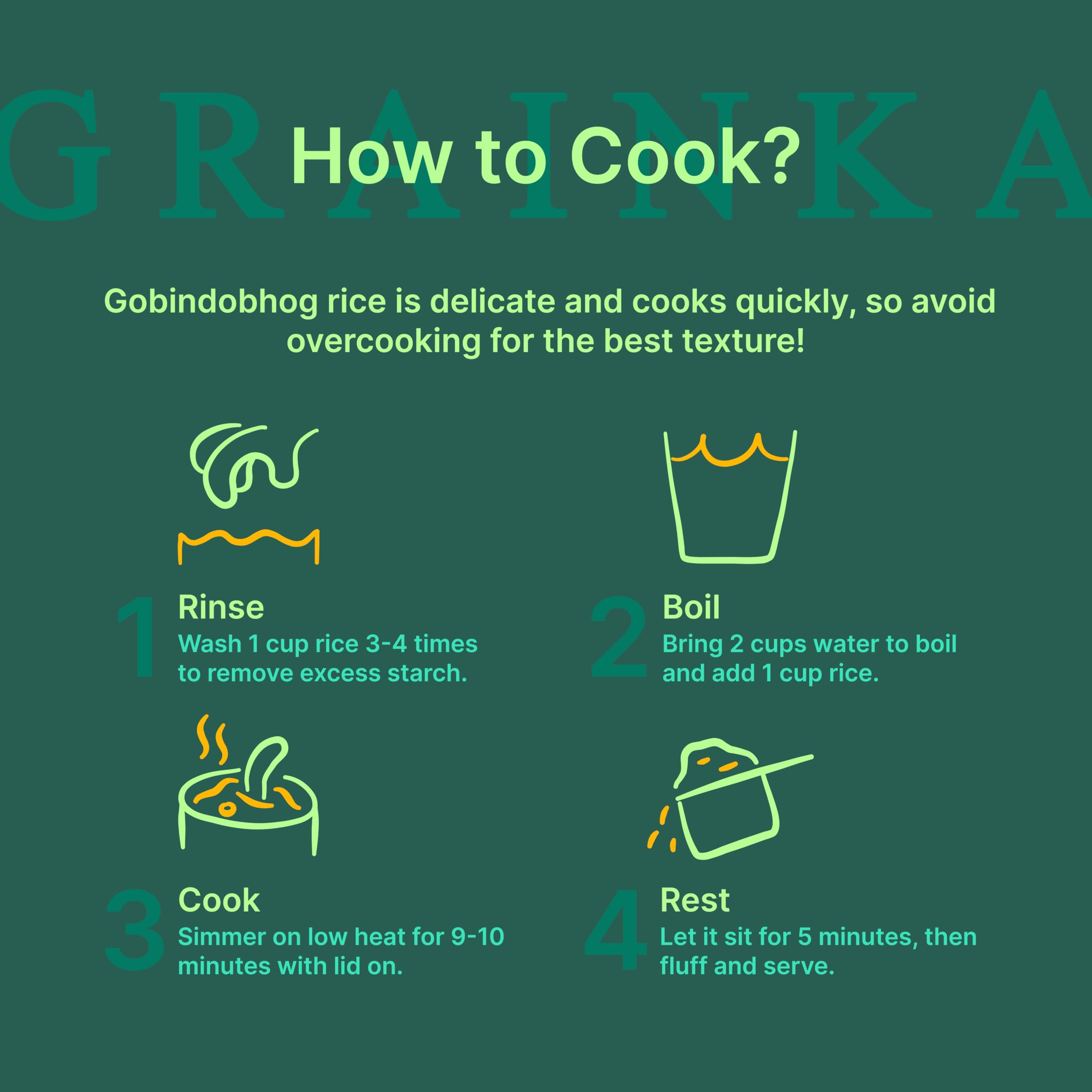 GRAINKA

How to Cook?

Gobindobhog rice is delicate and cooks quickly, so avoid overcooking for the best texture!

1 Rinse
Wash 1 cup rice 3-4 times to remove excess starch.

2 Boil
Bring 2 cups water to boil and add 1 cup rice.

3 Cook
Simmer on low heat for 9-10 minutes with lid on.

4 Rest
Let it sit for 5 minutes, then fluff and serve.