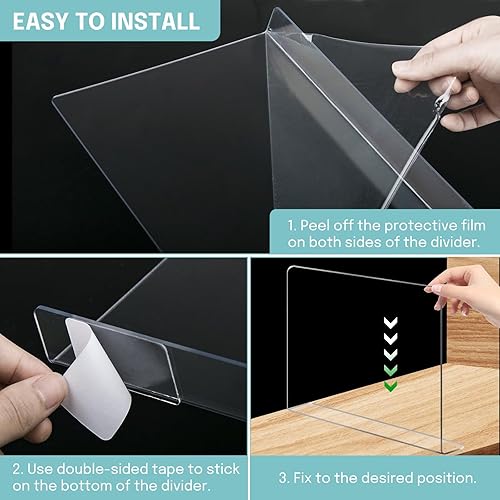 EASY TO INSTALL

1. Peel off the protective film on both sides of the divider.

2. Use double-sided tape to stick on the bottom of the divider.

3. Fix to the desired position.