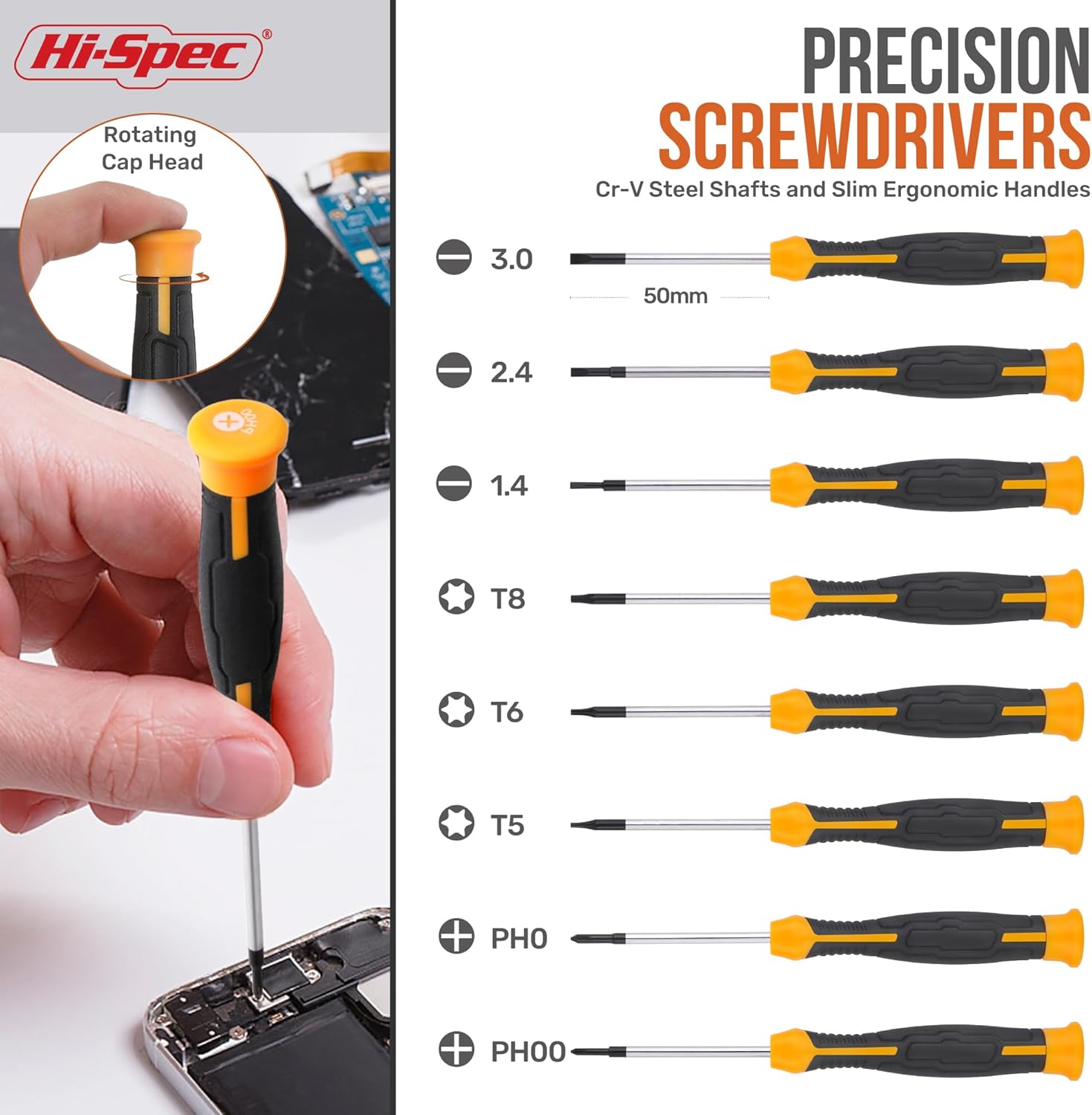 Hi-Spec®

Rotating Cap Head

PH00

PRECISION SCREWDRIVERS
Cr-V Steel Shafts and Slim Ergonomic Handles

3.0
50mm
2.4
1.4
T8
T6
T5
PH0
PH00