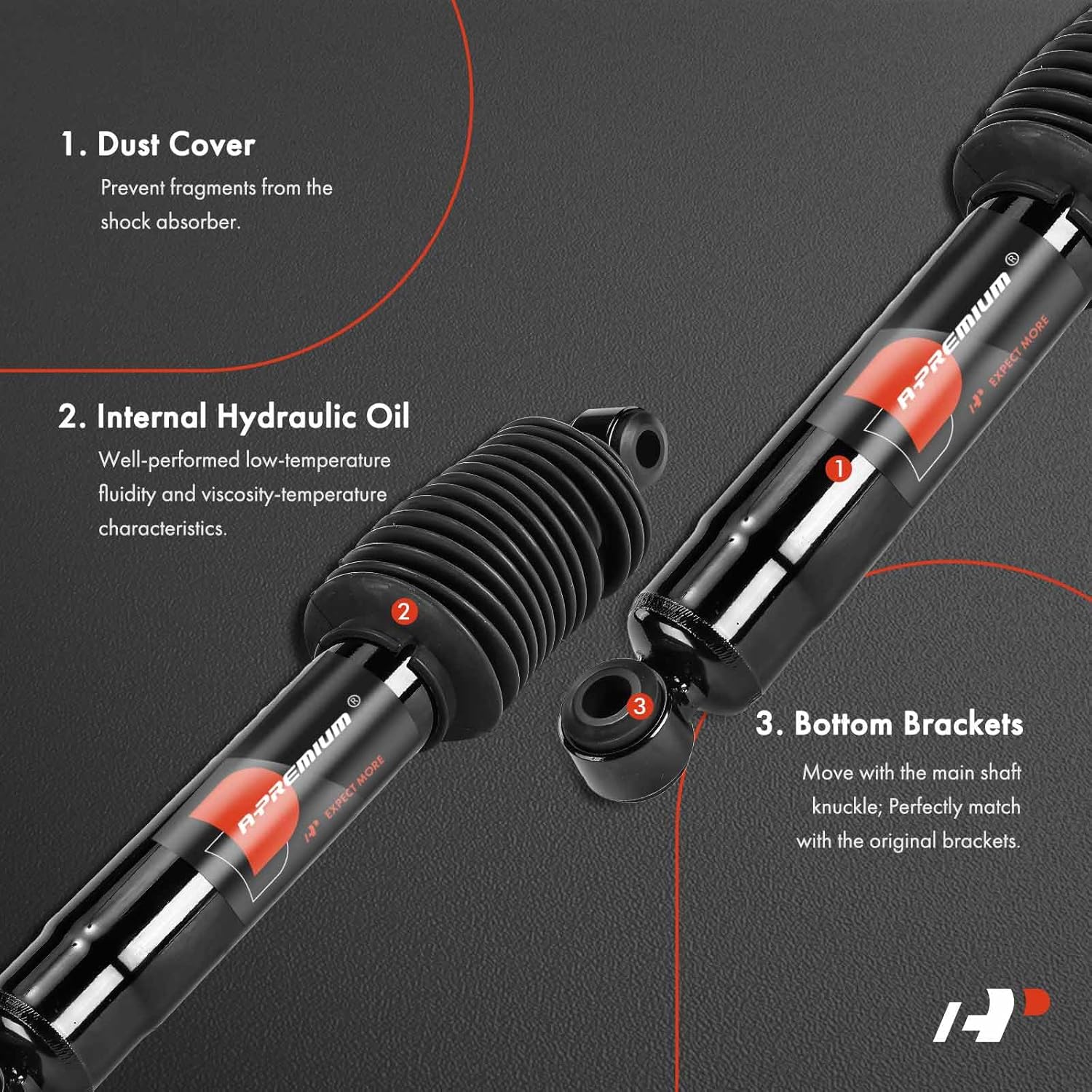 1. Dust Cover

Prevent fragments from the shock absorber.

2. Internal Hydraulic Oil

Well-performed low-temperature fluidity and viscosity-temperature characteristics.

3. Bottom Brackets

Move with the main shaft knuckle; Perfectly match with the original brackets.

A-PREMIUM®
EXPECT MORE

1

2

3

A-PREMIUM®
EXPECT MORE