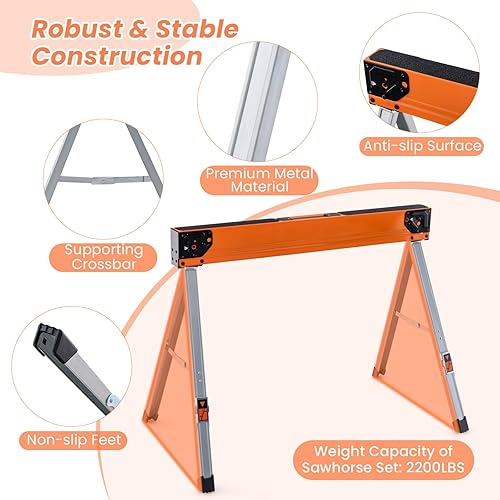 Robust & Stable Construction

Premium Metal Material

Anti-slip Surface

Supporting Crossbar

Non-slip Feet

Weight Capacity of Sawhorse Set: 2200LBS