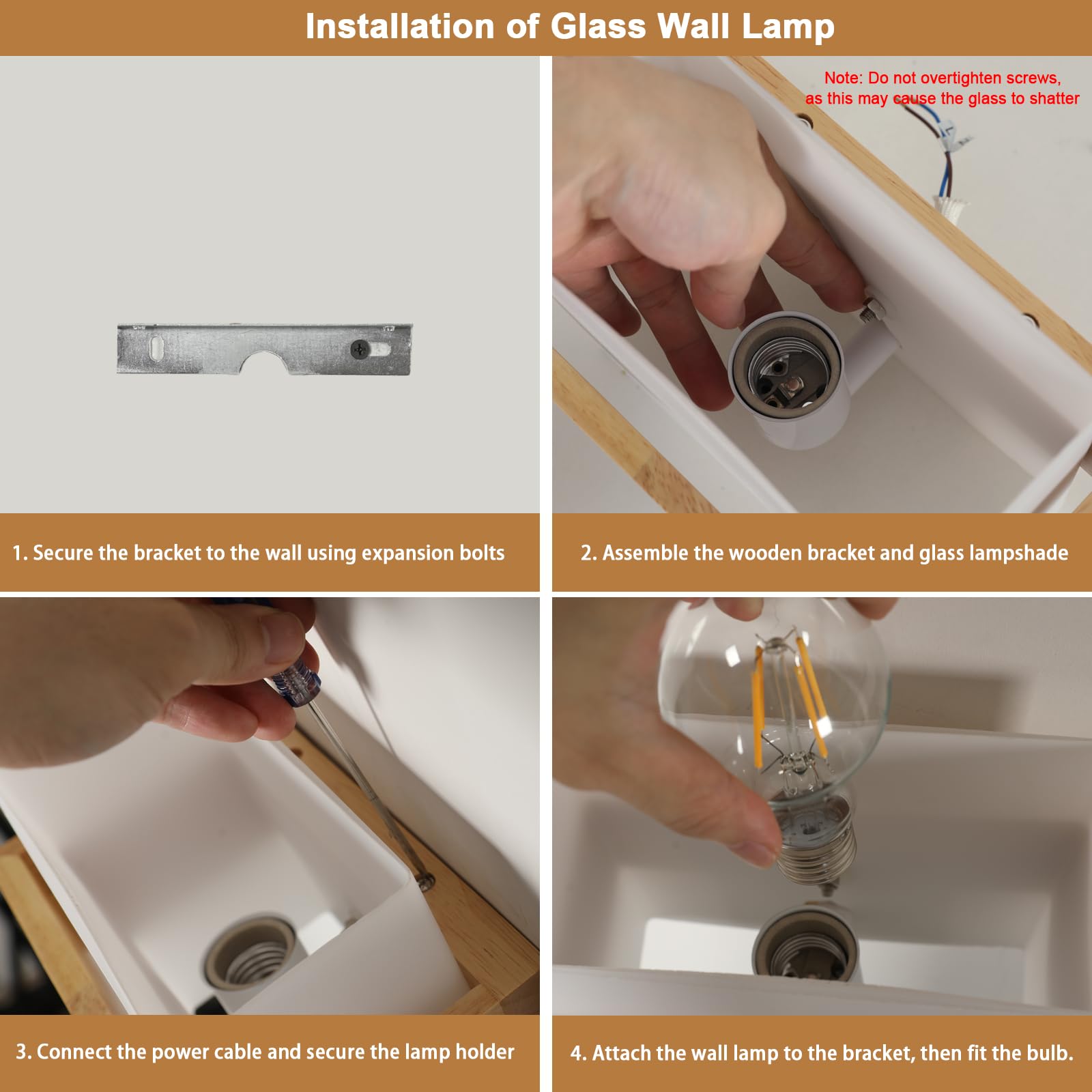 Installation of Glass Wall Lamp

Note: Do not overtighten screws, as this may cause the glass to shatter

1. Secure the bracket to the wall using expansion bolts

2. Assemble the wooden bracket and glass lampshade

3. Connect the power cable and secure the lamp holder

4. Attach the wall lamp to the bracket, then fit the bulb.