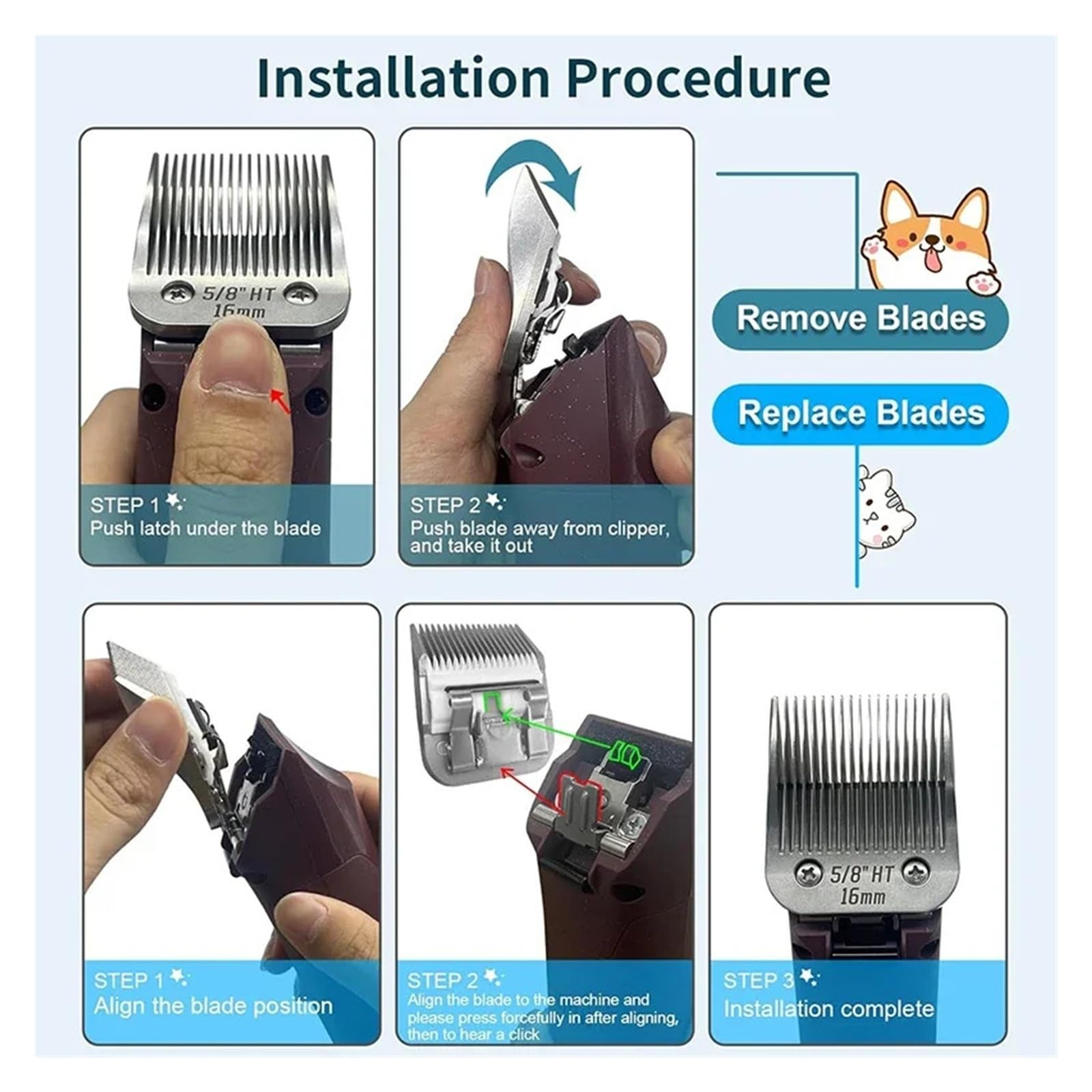 Installation Procedure

5/8" HT
16mm

STEP 1
Push latch under the blade

STEP 2
Push blade away from clipper, and take it out

Remove Blades

Replace Blades

STEP 1
Align the blade position

STEP 2
Align the blade to the machine and please press forcefully in after aligning, then to hear a click

5/8" HT
16mm

STEP 3
Installation complete