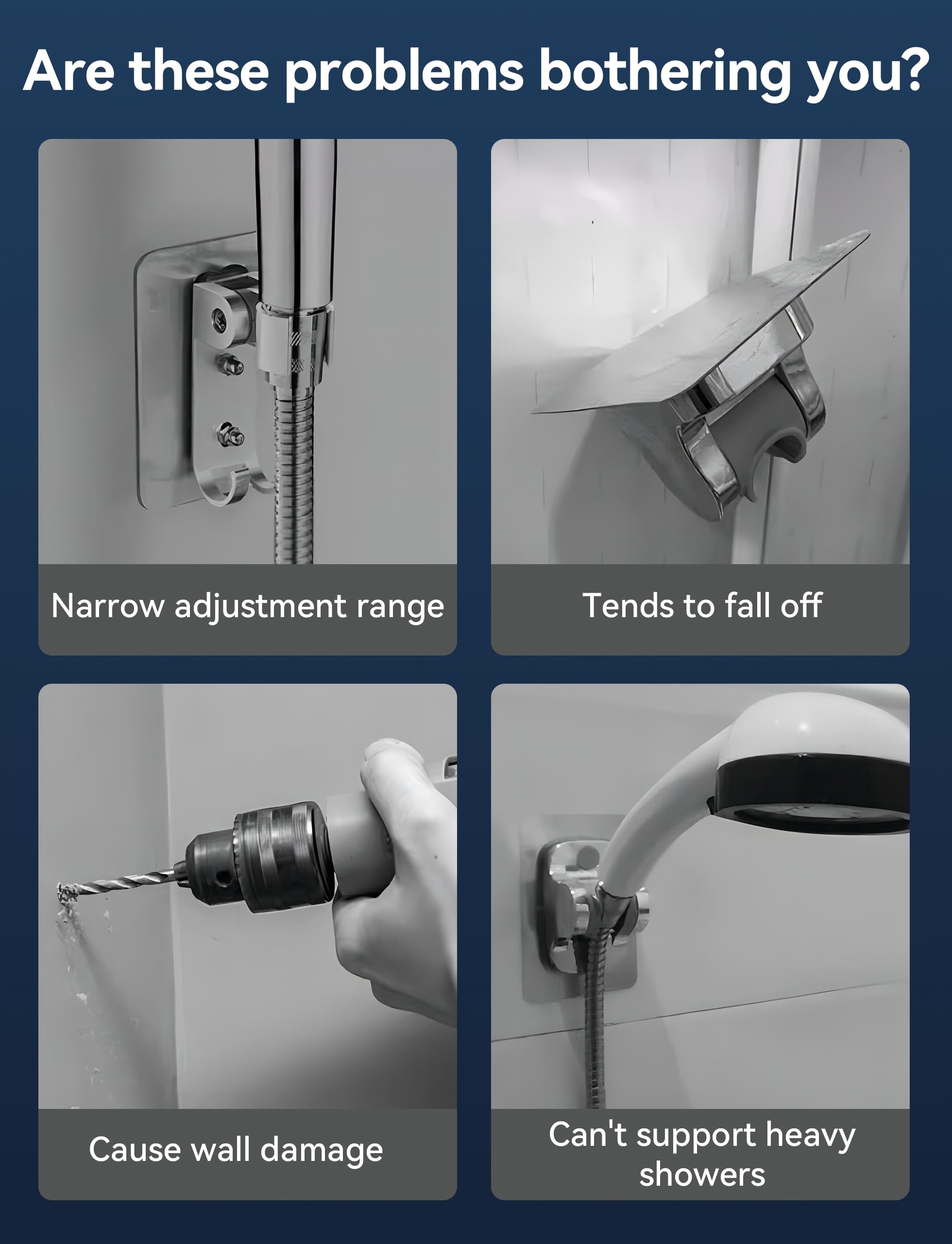 Are these problems bothering you?

Narrow adjustment range

Tends to fall off

Cause wall damage

Can't support heavy showers