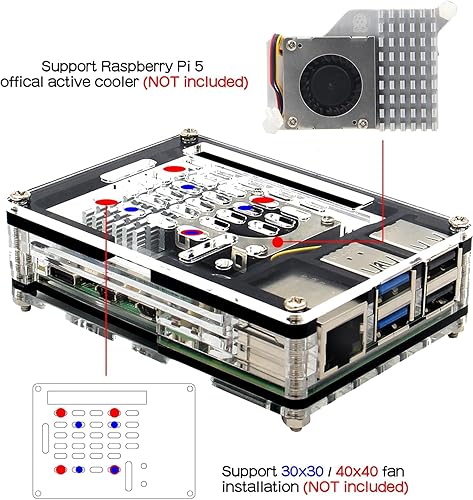 Support Raspberry Pi 5 offical active cooler (NOT included)

Support 30x30 / 40x40 fan installation (NOT included)