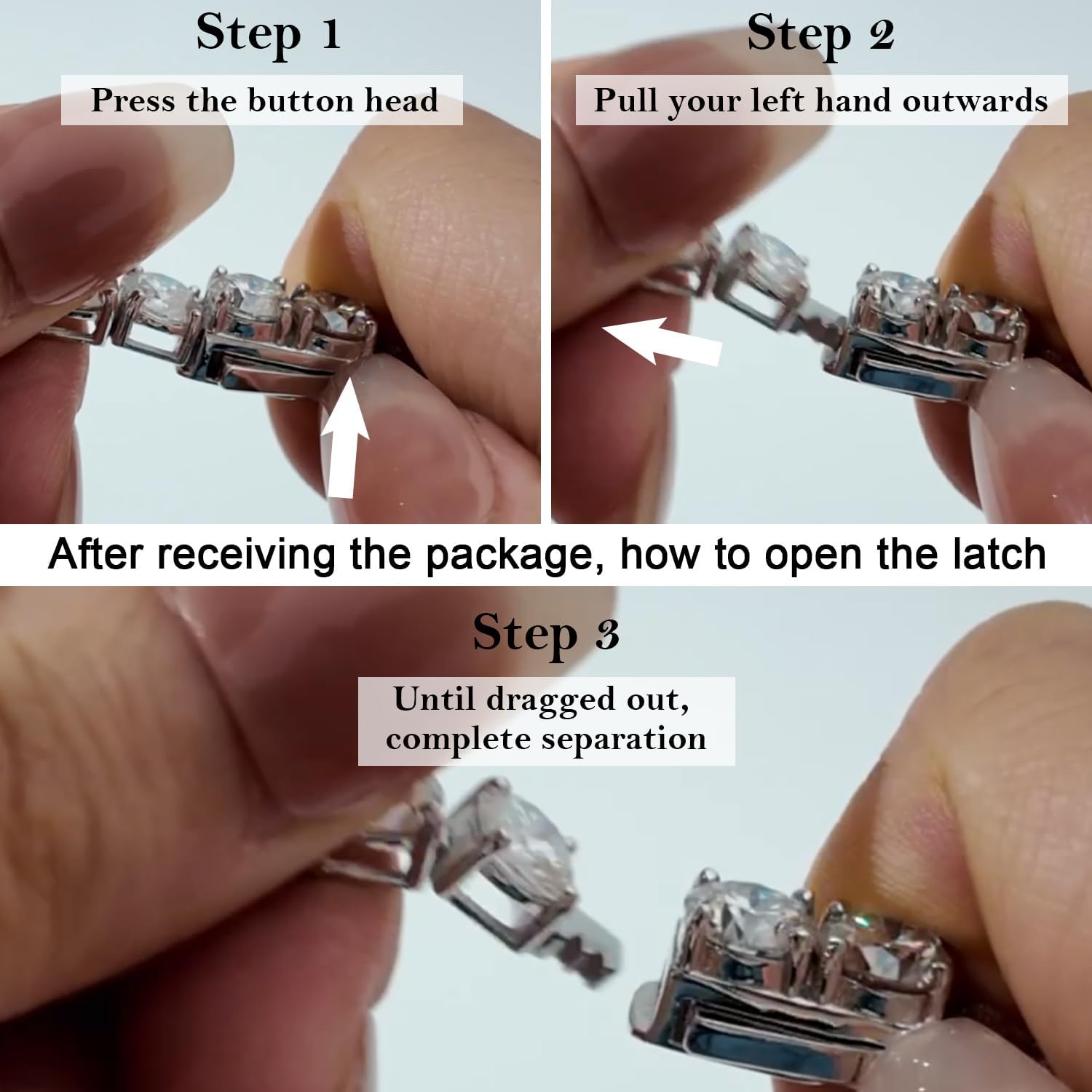 Step 1

Press the button head

Step 2

Pull your left hand outwards

After receiving the package, how to open the latch

Step 3

Until dragged out, complete separation