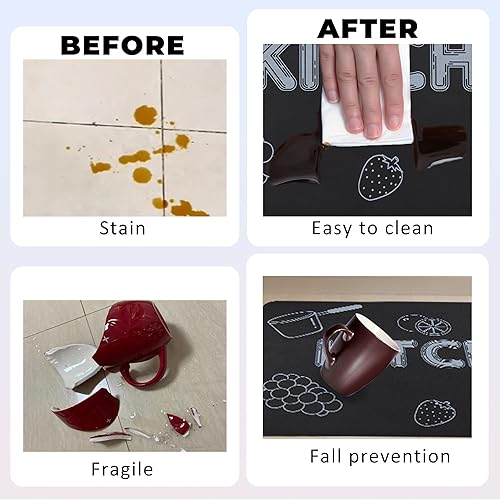 BEFORE

Stain

AFTER

Easy to clean

Fragile

Fall prevention