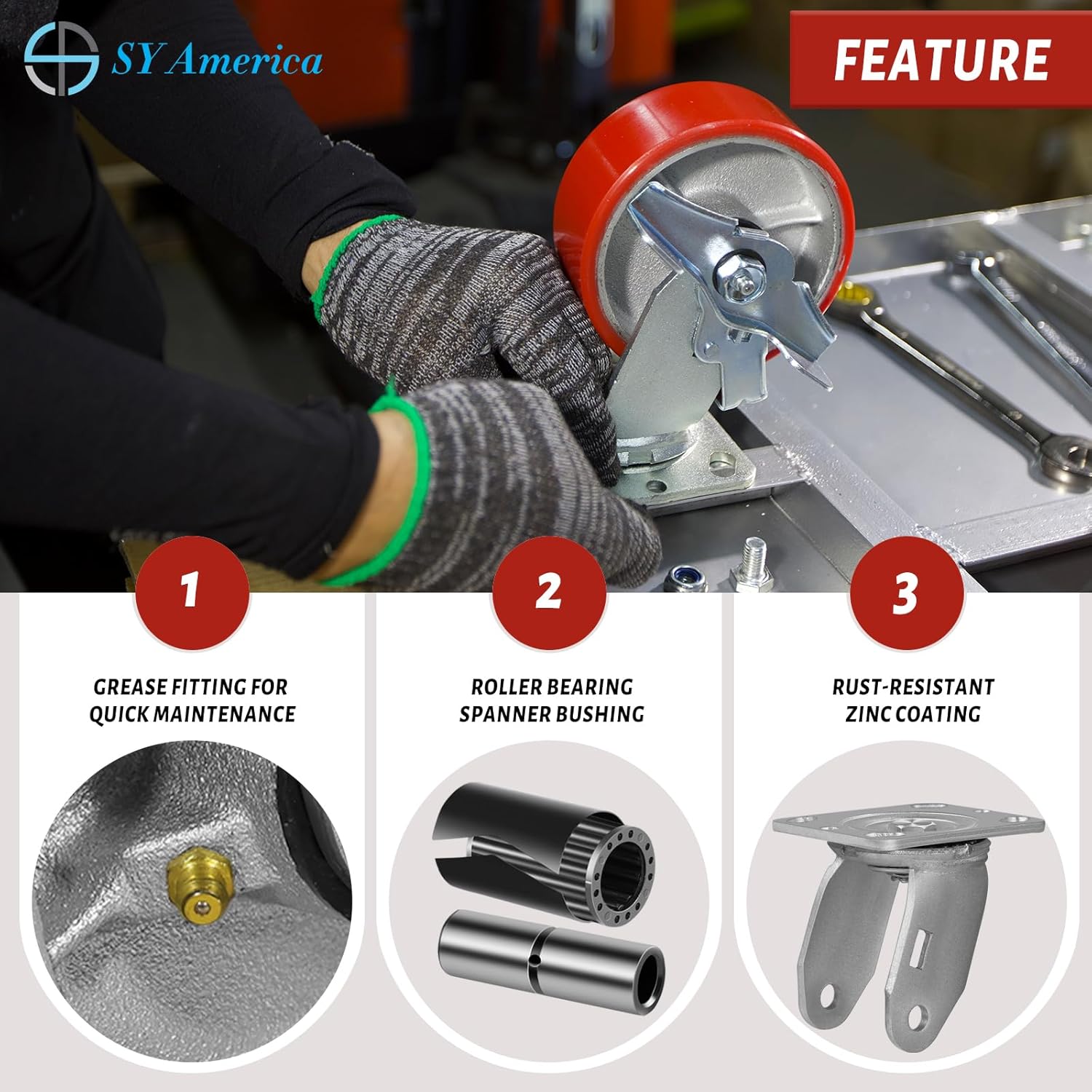 SY America

FEATURE

1

GREASE FITTING FOR QUICK MAINTENANCE

2

ROLLER BEARING SPANNER BUSHING

3

RUST-RESISTANT ZINC COATING