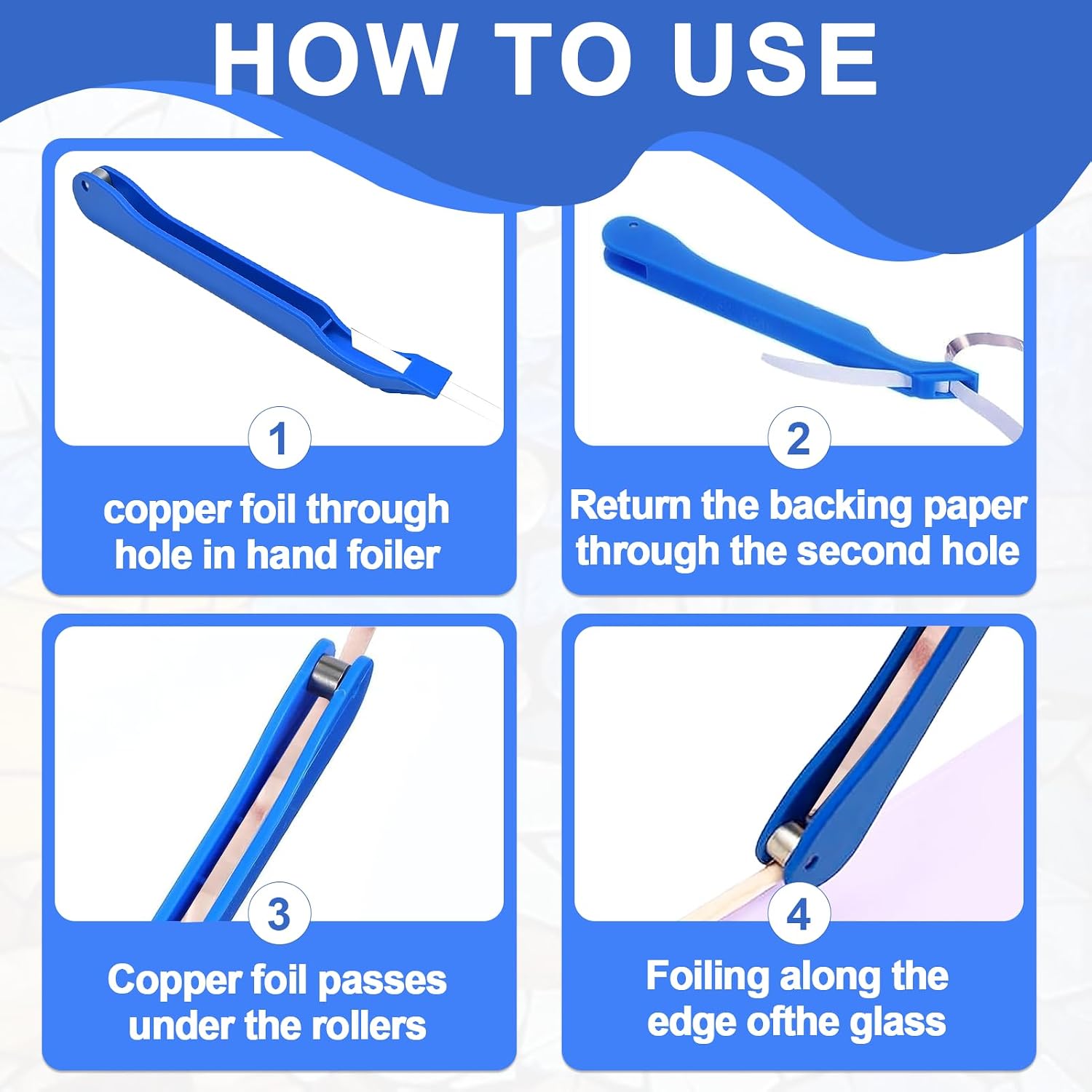 HOW TO USE

1

copper foil through hole in hand foiler

2

Return the backing paper through the second hole

3

Copper foil passes under the rollers

4

Foiling along the edge ofthe glass