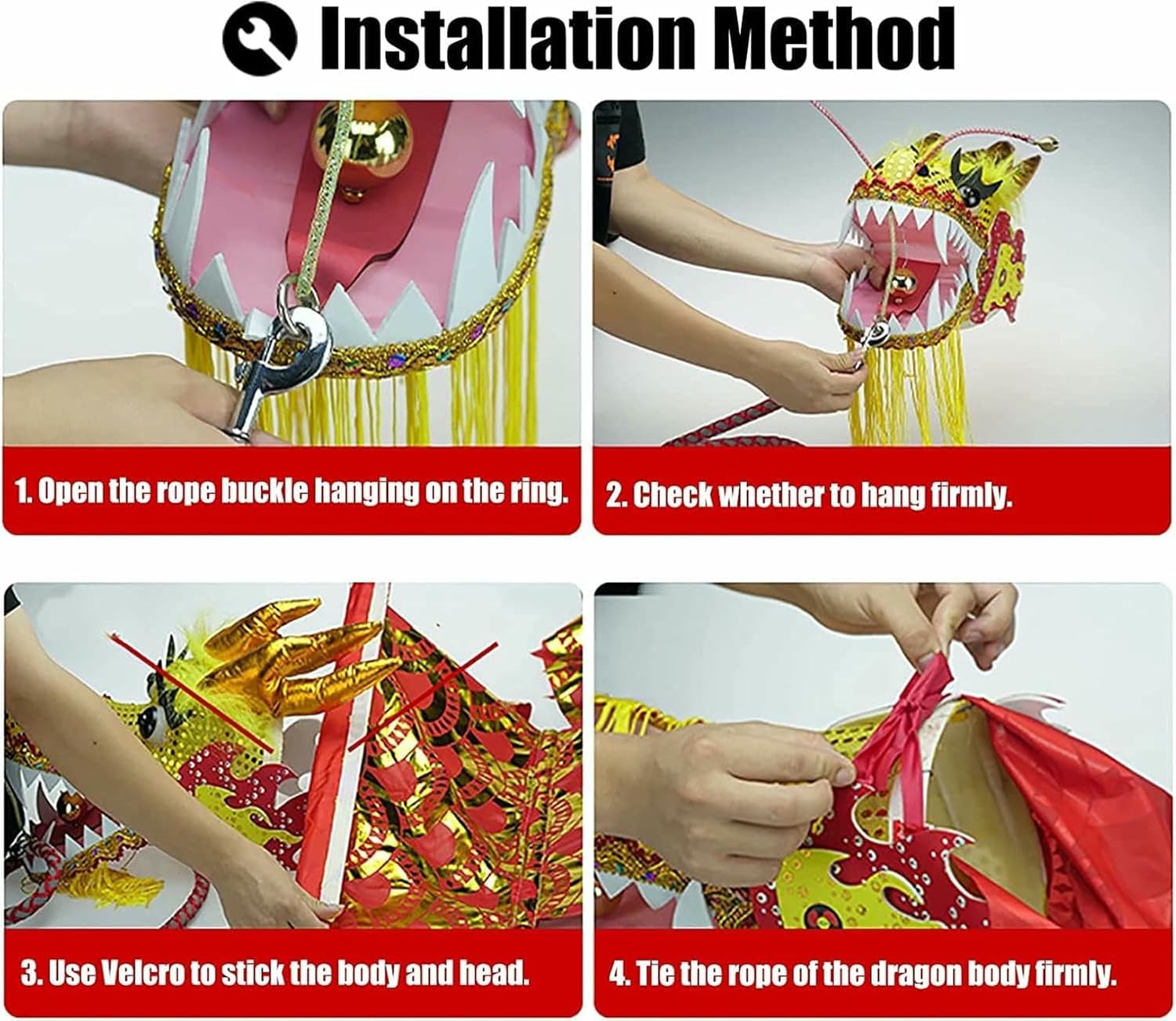 Installation Method

1. Open the rope buckle hanging on the ring.

2. Check whether to hang firmly.

3. Use Velcro to stick the body and head.

4. Tie the rope of the dragon body firmly.