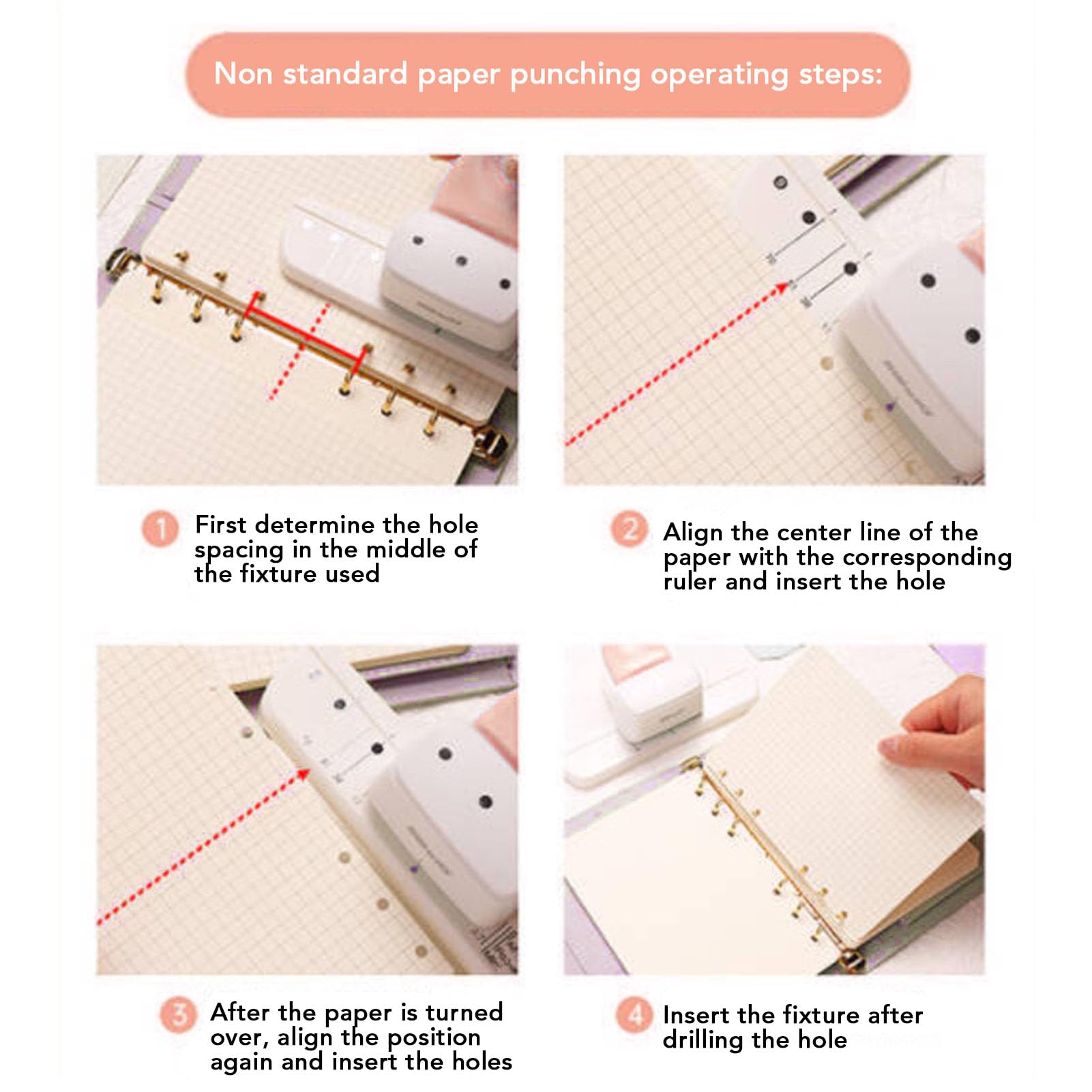 Non standard paper punching operating steps:

1 First determine the hole spacing in the middle of the fixture used

2 Align the center line of the paper with the corresponding ruler and insert the hole

3 After the paper is turned over, align the position again and insert the holes

4 Insert the fixture after drilling the hole