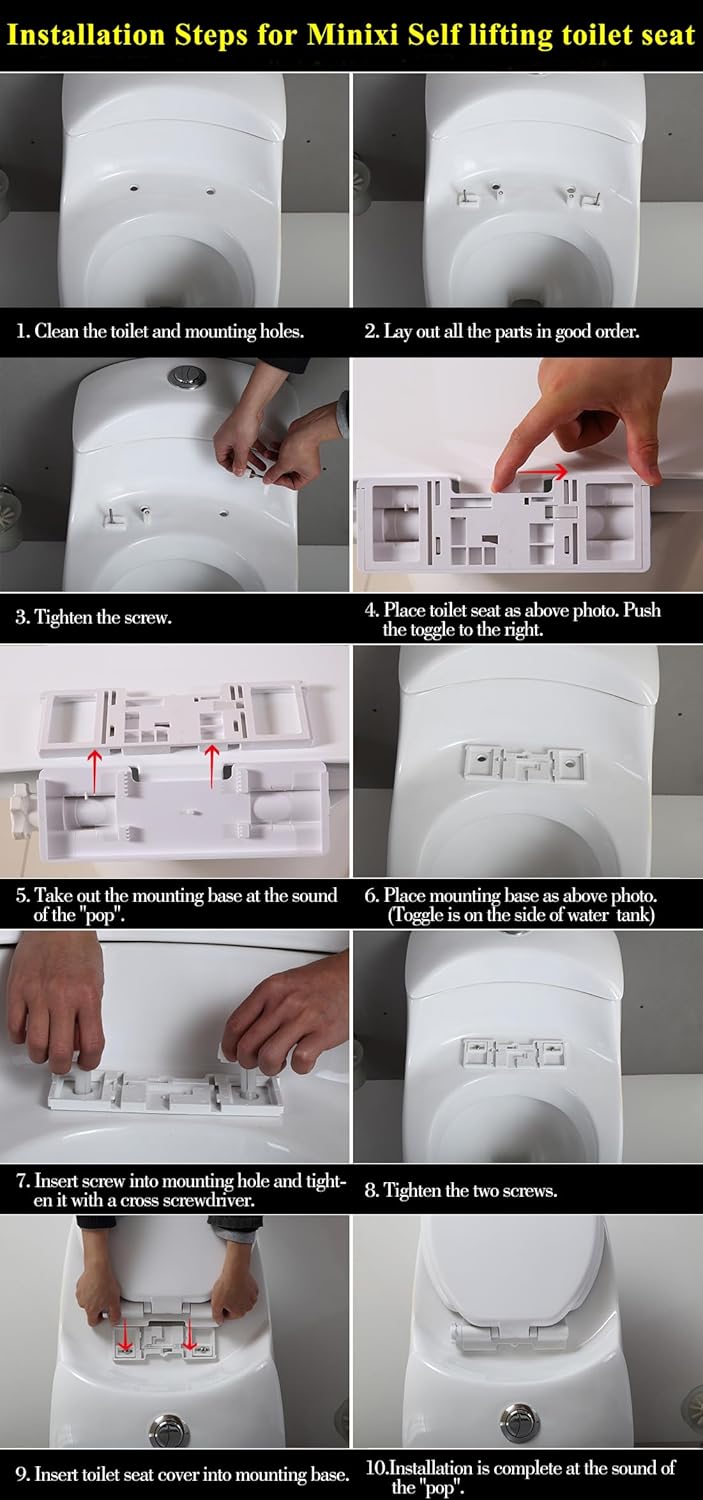 Installation Steps for Minixi Self lifting toilet seat

1. Clean the toilet and mounting holes.

2. Lay out all the parts in good order.

3. Tighten the screw.

4. Place toilet seat as above photo. Push the toggle to the right.

5. Take out the mounting base at the sound of the "pop".

6. Place mounting base as above photo. (Toggle is on the side of water tank)

7. Insert screw into mounting hole and tighten it with a cross screwdriver.

8. Tighten the two screws.

9. Insert toilet seat cover into mounting base.

10.Installation is complete at the sound of the "pop".