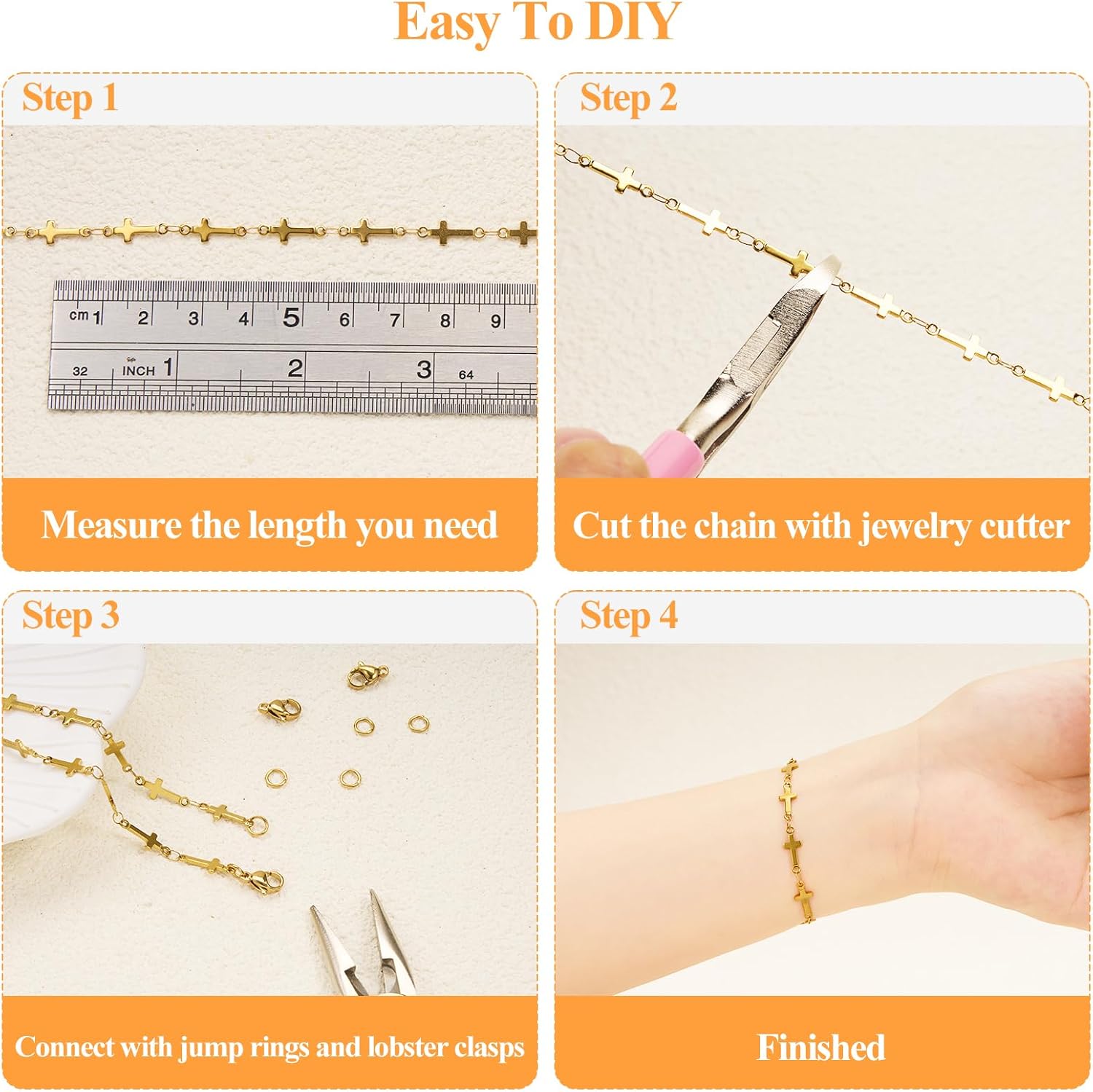 Easy To DIY

Step 1

cm 1 2 3 4 5 6 7 8 9

32 INCH 1 2 3 64

Measure the length you need

Step 2

Cut the chain with jewelry cutter

Step 3

Connect with jump rings and lobster clasps

Step 4

Finished