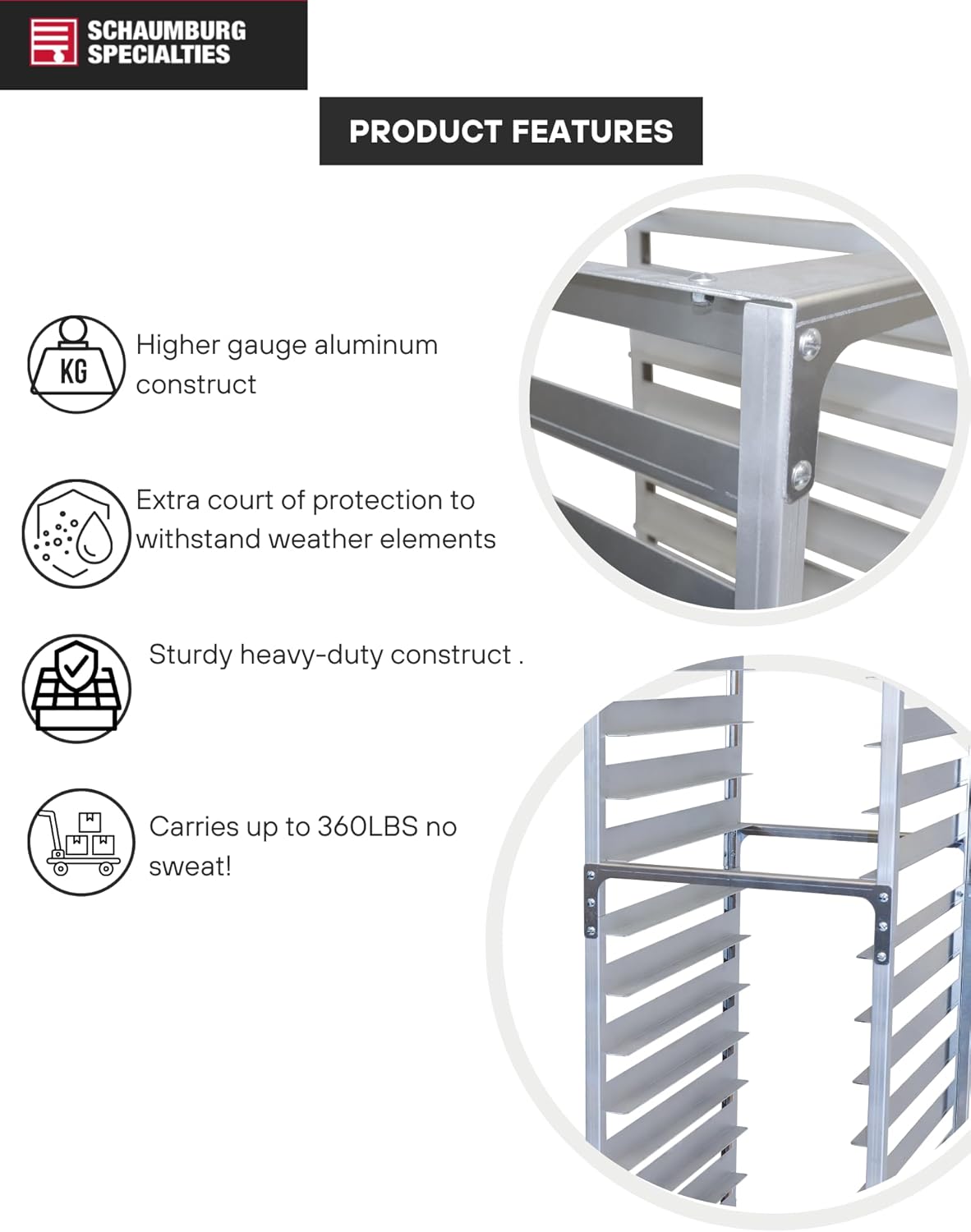 SCHAUMBURG SPECIALTIES

PRODUCT FEATURES

KG

Higher gauge aluminum construct

Extra court of protection to withstand weather elements

Sturdy heavy-duty construct .

Carries up to 360LBS no sweat!