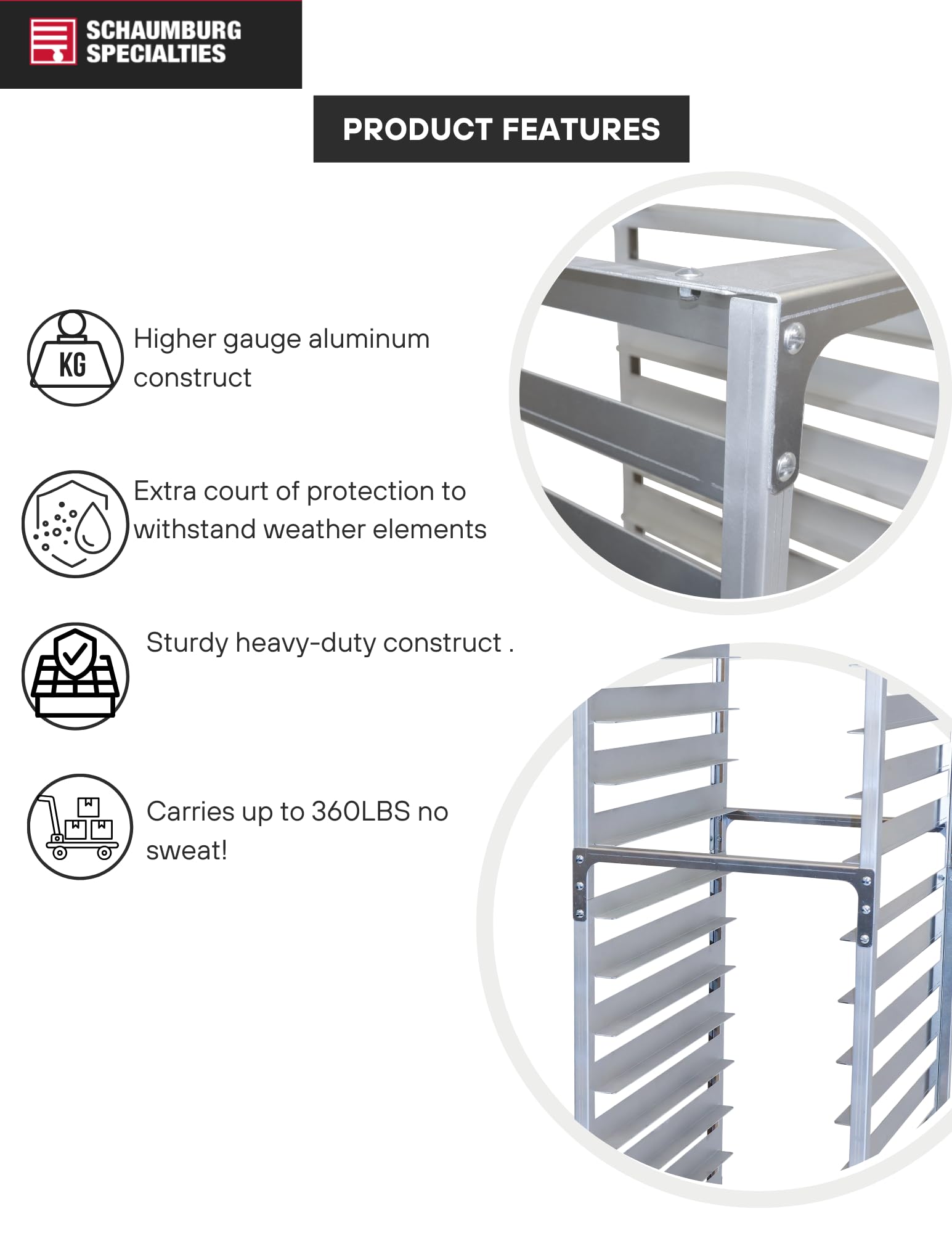 SCHAUMBURG SPECIALTIES

PRODUCT FEATURES

KG

Higher gauge aluminum construct

Extra court of protection to withstand weather elements

Sturdy heavy-duty construct .

Carries up to 360LBS no sweat!