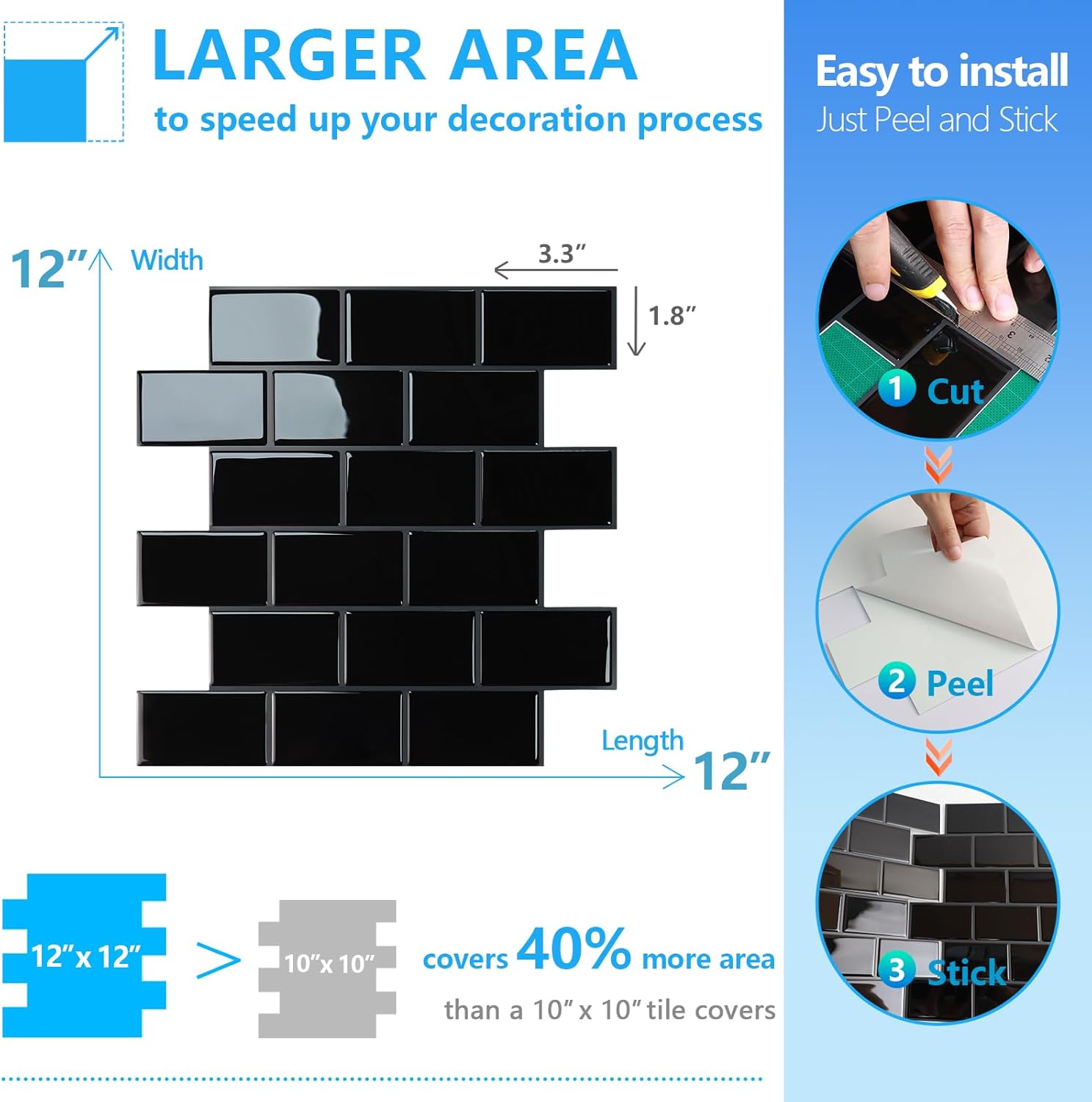 LARGER AREA
to speed up your decoration process

12″ Width

3.3″

1.8″

Length 12″

12″x 12″ > 10″x 10″ covers 40% more area
than a 10″ x 10″ tile covers

Easy to install
Just Peel and Stick

1 Cut

2 Peel

3 Stick