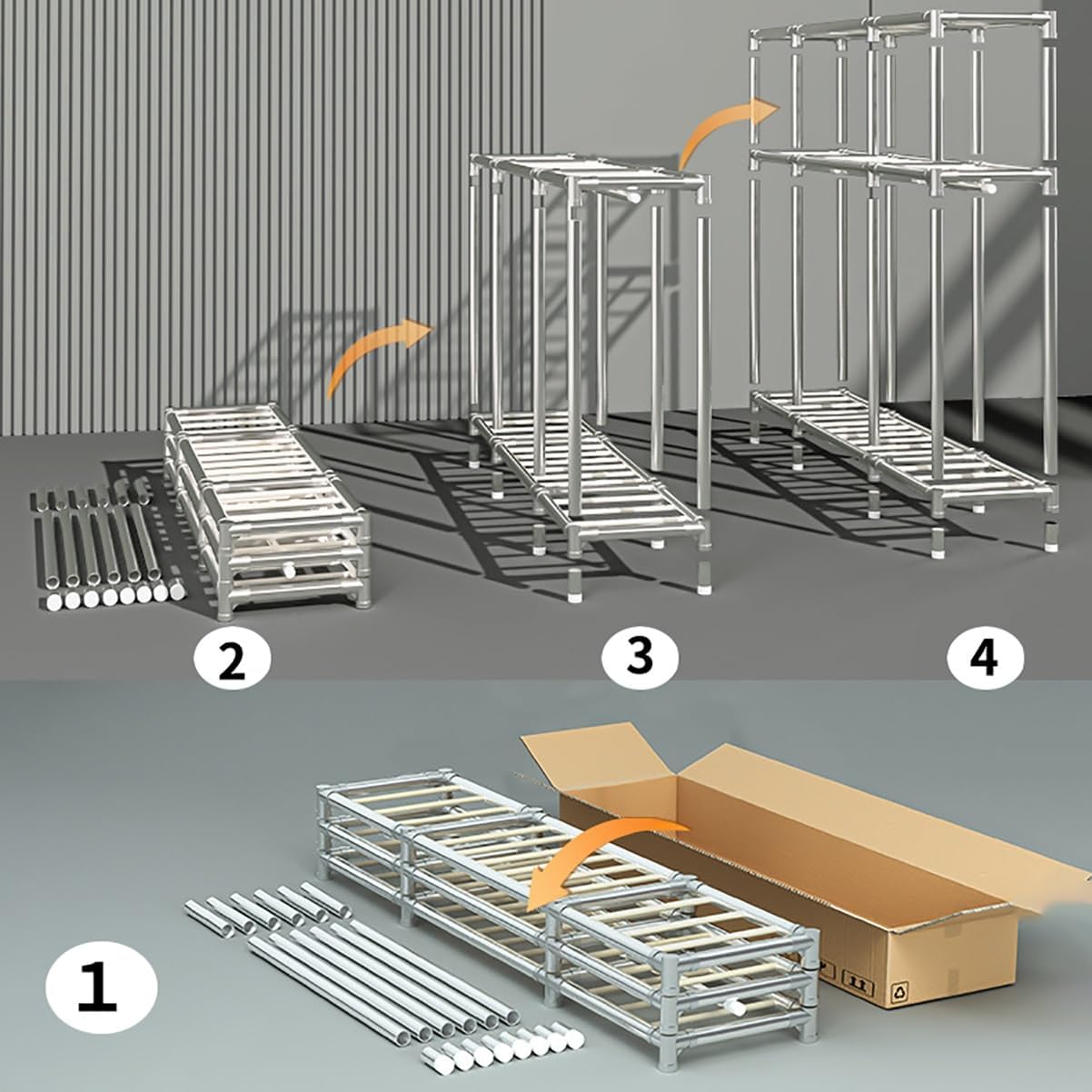 2

3

4

1