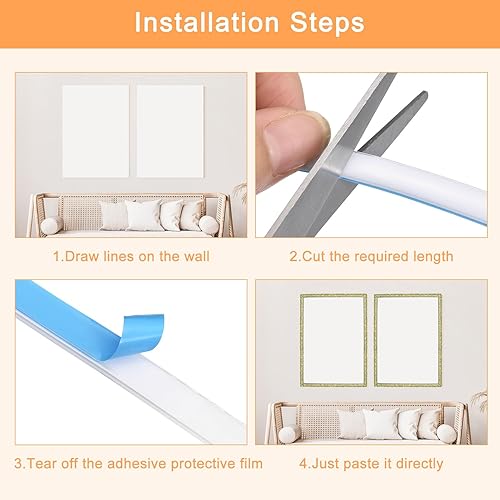 Installation Steps

1.Draw lines on the wall

2.Cut the required length

3.Tear off the adhesive protective film

4.Just paste it directly