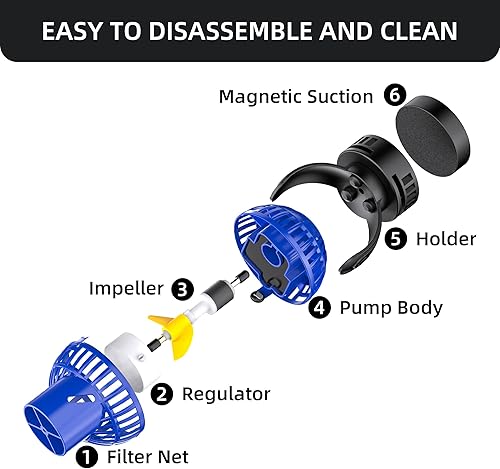 EASY TO DISASSEMBLE AND CLEAN

Magnetic Suction 6

5 Holder

Impeller 3

4 Pump Body

2 Regulator

1 Filter Net