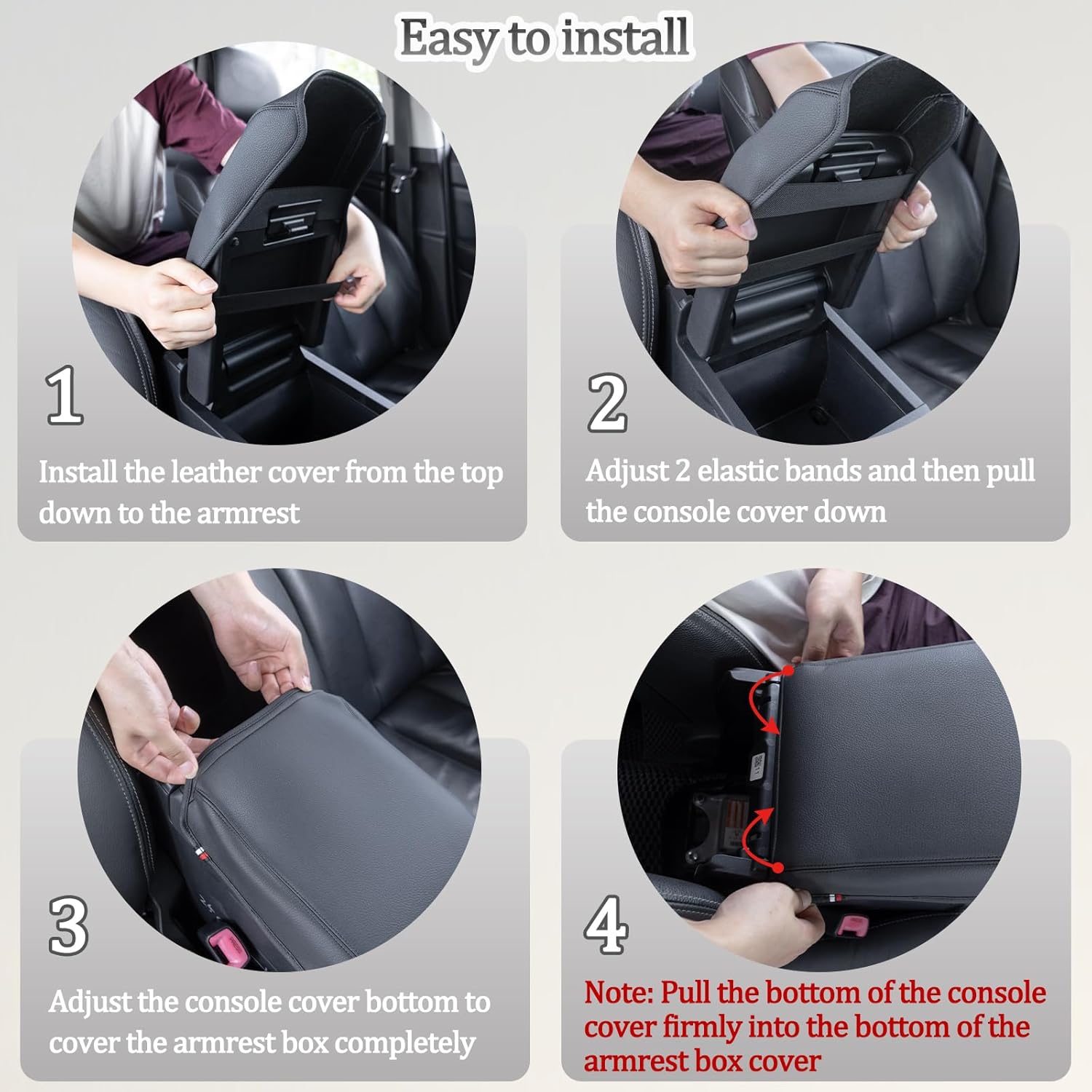 Easy to install

1

Install the leather cover from the top down to the armrest

2

Adjust 2 elastic bands and then pull the console cover down

3

Adjust the console cover bottom to cover the armrest box completely

4

Note: Pull the bottom of the console cover firmly into the bottom of the armrest box cover