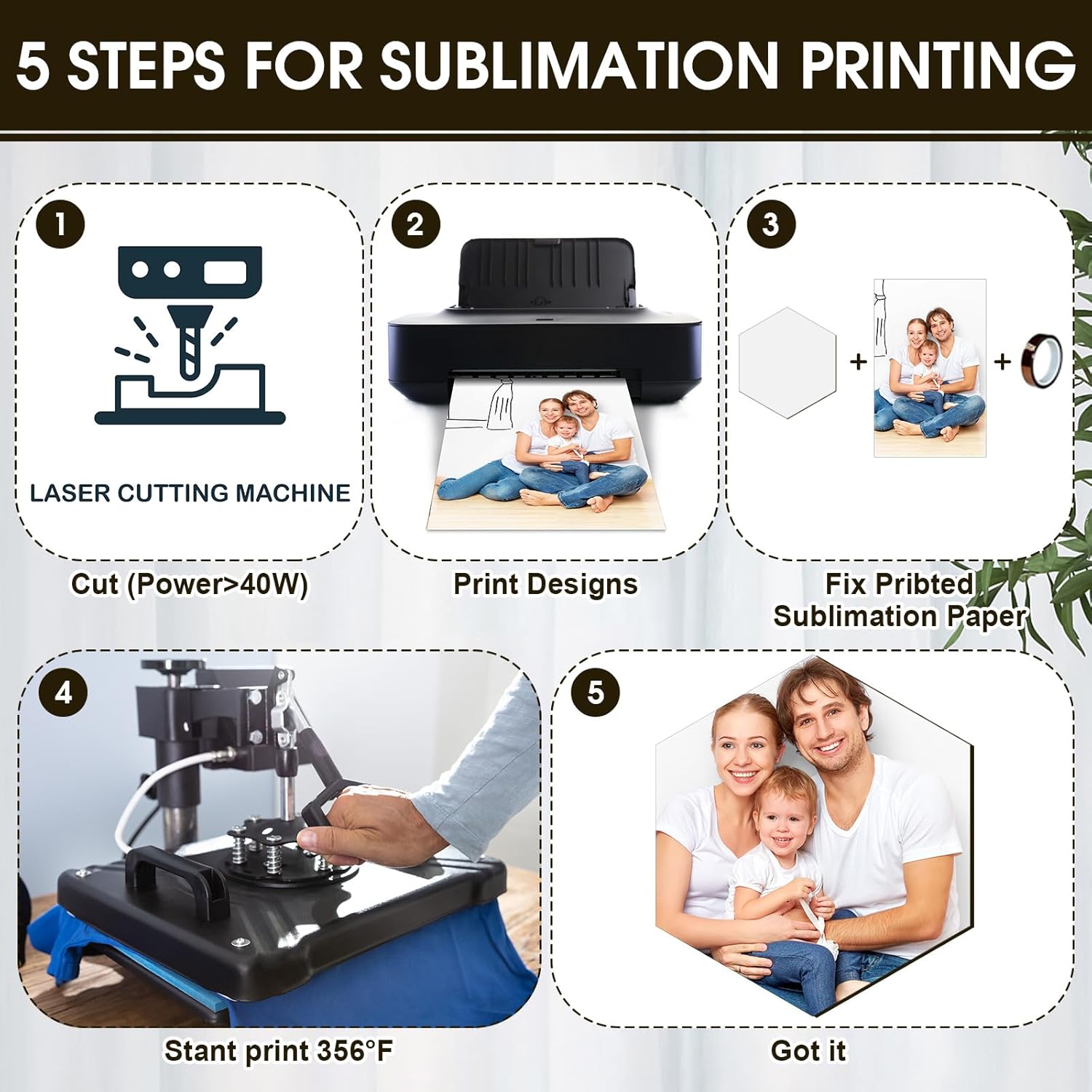 5 STEPS FOR SUBLIMATION PRINTING

1

LASER CUTTING MACHINE

Cut (Power>40W)

2

Print Designs

3

+ +

Fix Pribted Sublimation Paper

4

Stant print 356°F

5

Got it