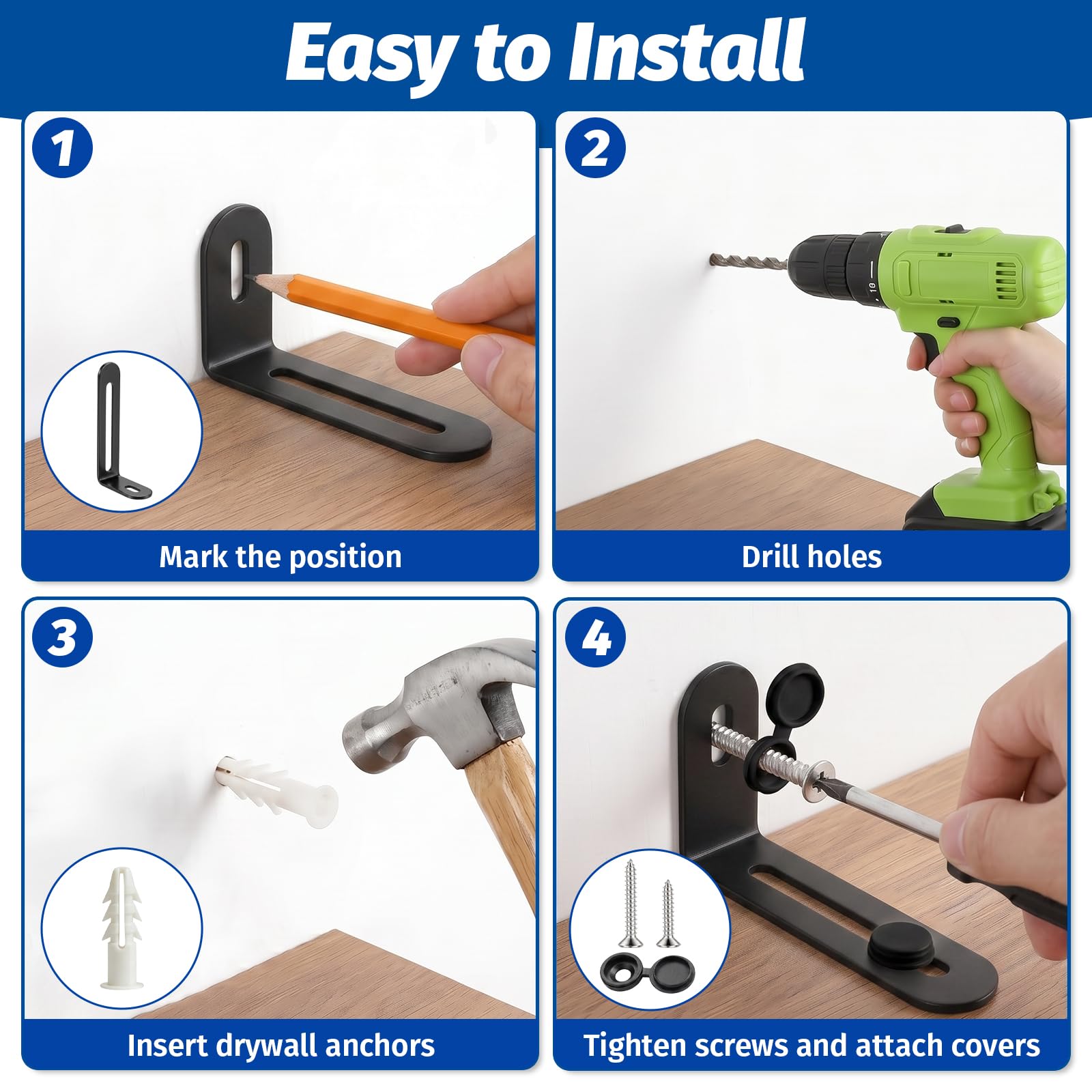 Easy to Install

1

Mark the position

2

Drill holes

3

Insert drywall anchors

4

Tighten screws and attach covers