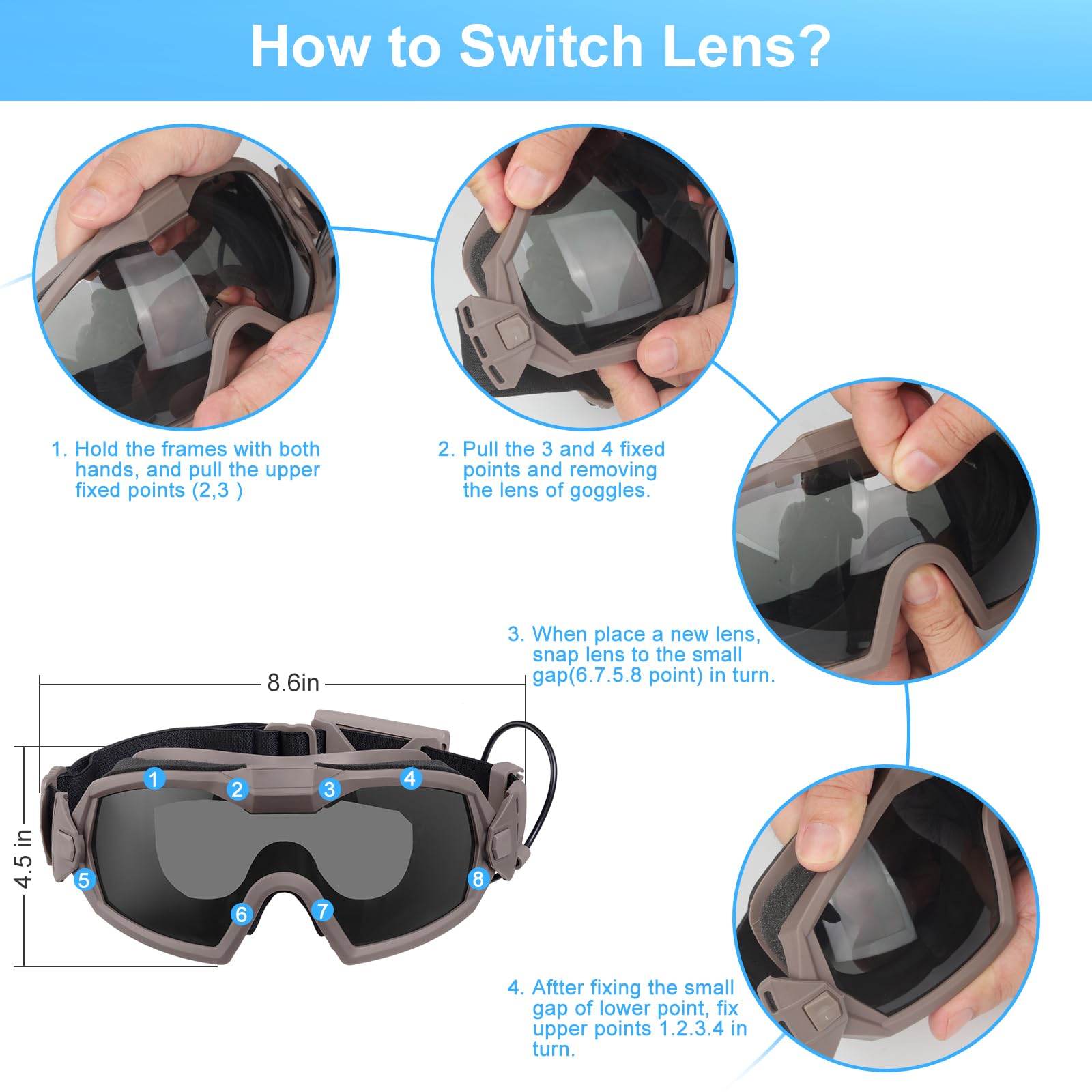 How to Switch Lens?

1. Hold the frames with both hands, and pull the upper fixed points (2,3 )

2. Pull the 3 and 4 fixed points and removing the lens of goggles.

3. When place a new lens, snap lens to the small gap(6.7.5.8 point) in turn.

8.6in

4.5 in

1 2 3 4 5 6 7 8

4. Aftter fixing the small gap of lower point, fix upper points 1.2.3.4 in turn.