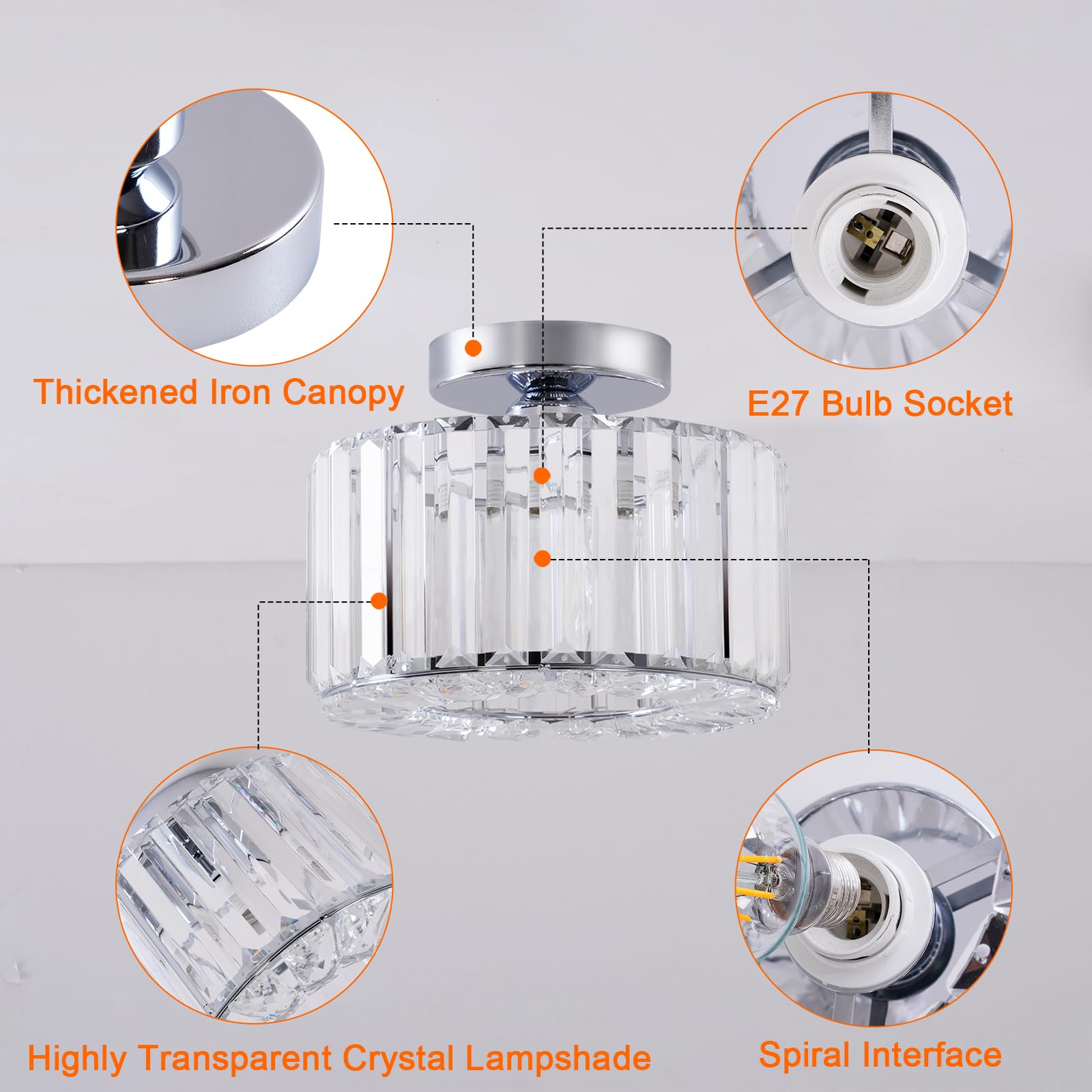 Thickened Iron Canopy

E27 Bulb Socket

Highly Transparent Crystal Lampshade

Spiral Interface