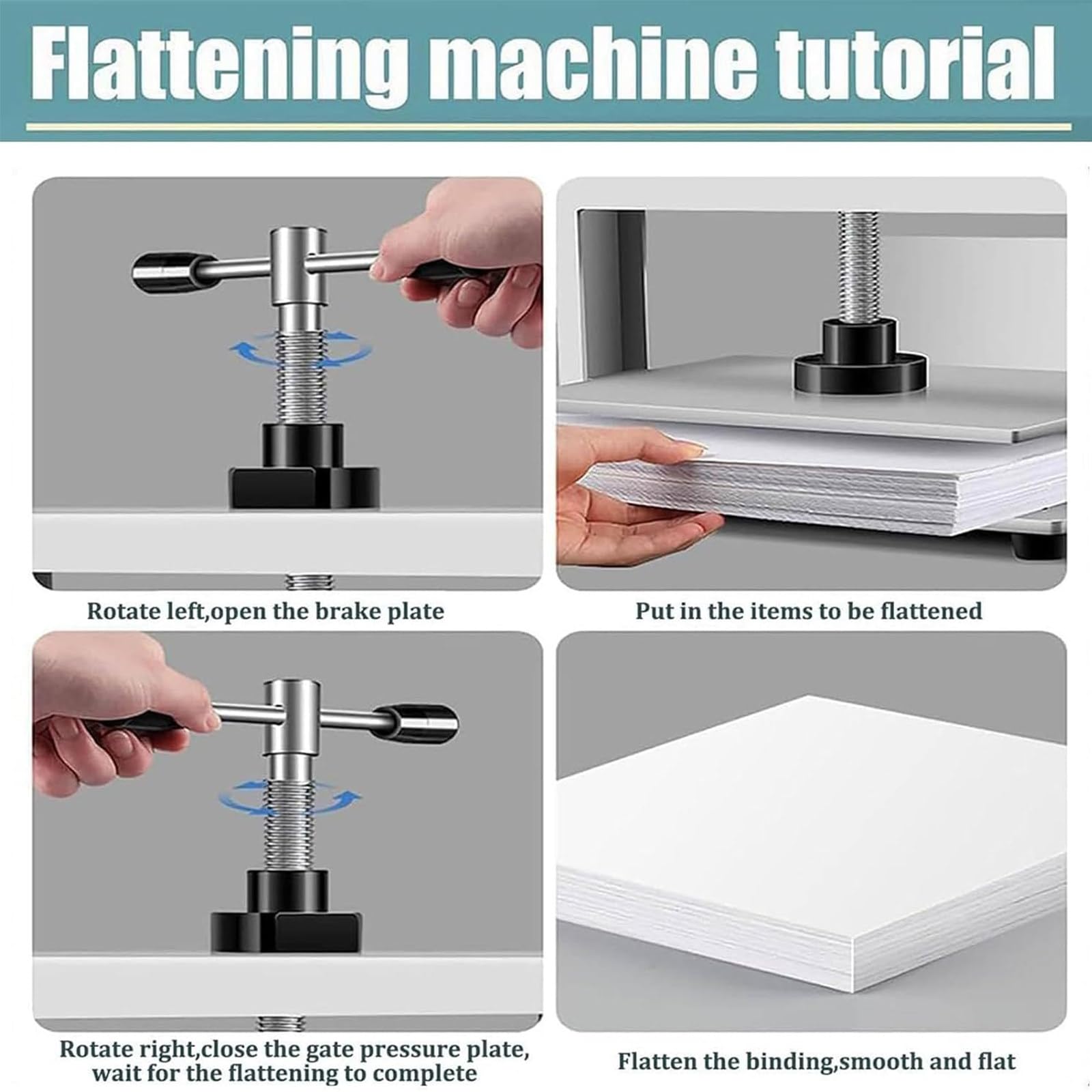 Flattening machine tutorial

Rotate left,open the brake plate

Put in the items to be flattened

Rotate right,close the gate pressure plate, wait for the flattening to complete

Flatten the binding,smooth and flat