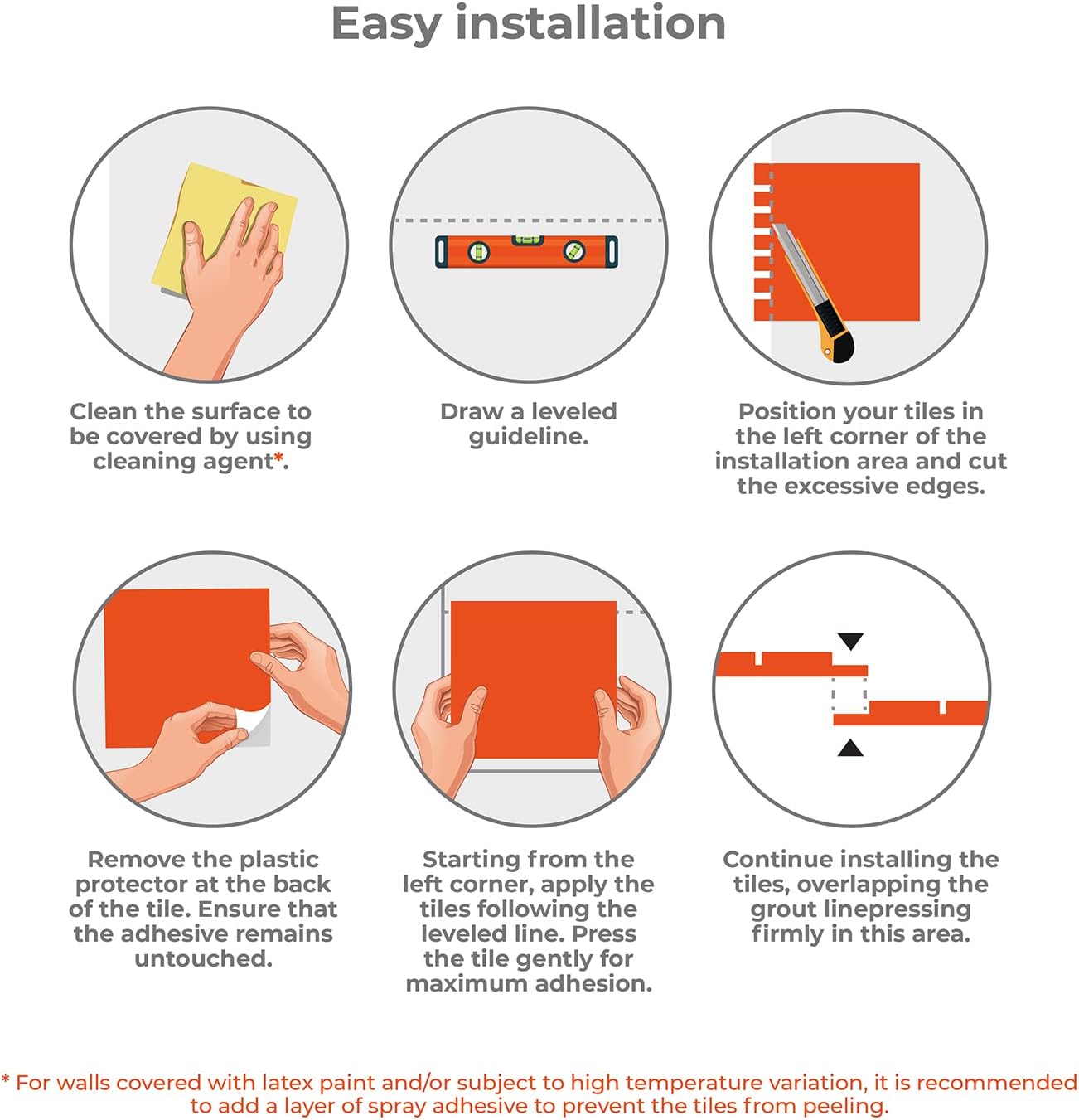 Easy installation

Clean the surface to be covered by using cleaning agent*.

Draw a leveled guideline.

Position your tiles in the left corner of the installation area and cut the excessive edges.

Remove the plastic protector at the back of the tile. Ensure that the adhesive remains untouched.

Starting from the left corner, apply the tiles following the leveled line. Press the tile gently for maximum adhesion.

Continue installing the tiles, overlapping the grout linepressing firmly in this area.

* For walls covered with latex paint and/or subject to high temperature variation, it is recommended to add a layer of spray adhesive to prevent the tiles from peeling.