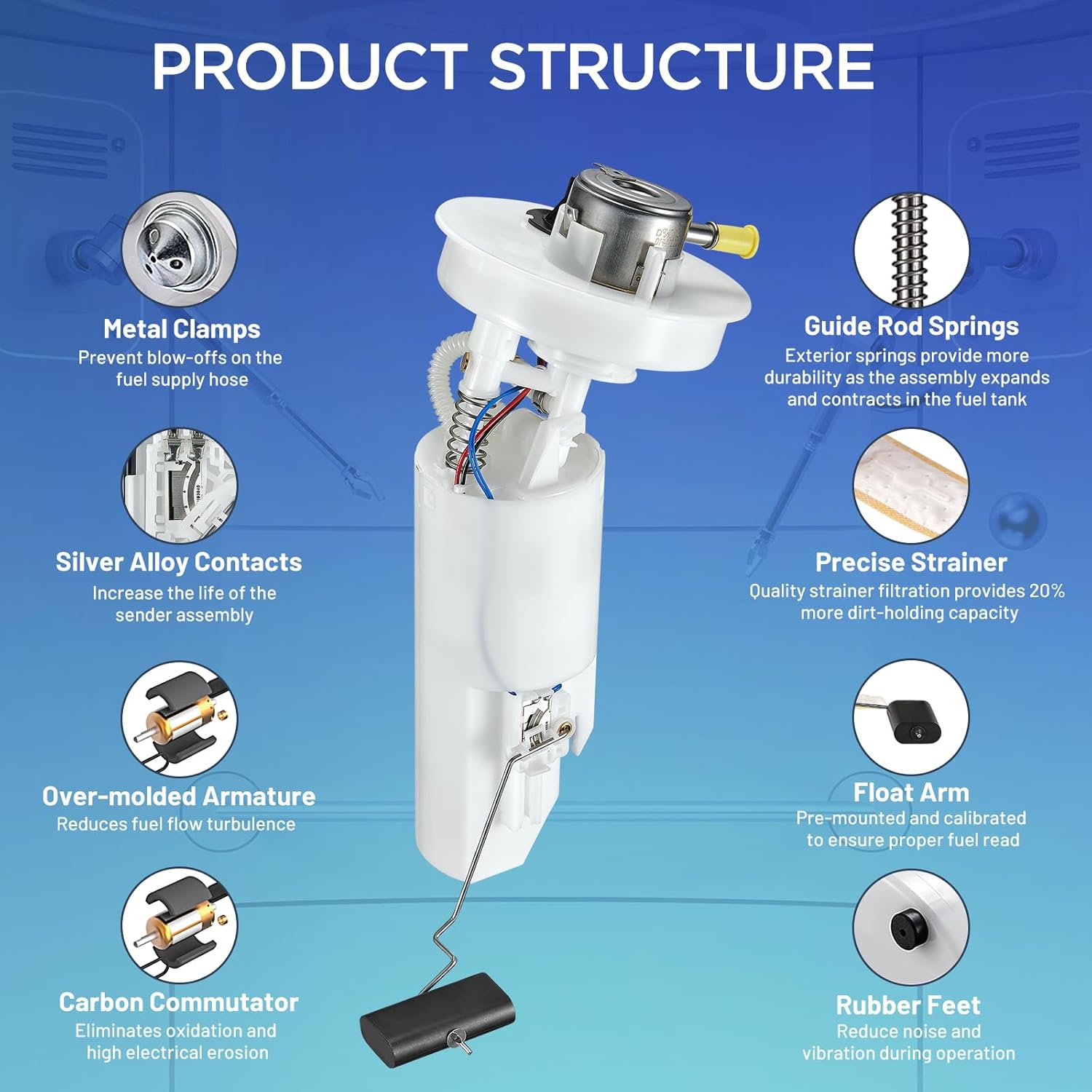 PRODUCT STRUCTURE

Metal Clamps
Prevent blow-offs on the fuel supply hose

Silver Alloy Contacts
Increase the life of the sender assembly

Over-molded Armature
Reduces fuel flow turbulence

Carbon Commutator
Eliminates oxidation and high electrical erosion

Guide Rod Springs
Exterior springs provide more durability as the assembly expands and contracts in the fuel tank

Precise Strainer
Quality strainer filtration provides 20% more dirt-holding capacity

Float Arm
Pre-mounted and calibrated to ensure proper fuel read

Rubber Feet
Reduce noise and vibration during operation